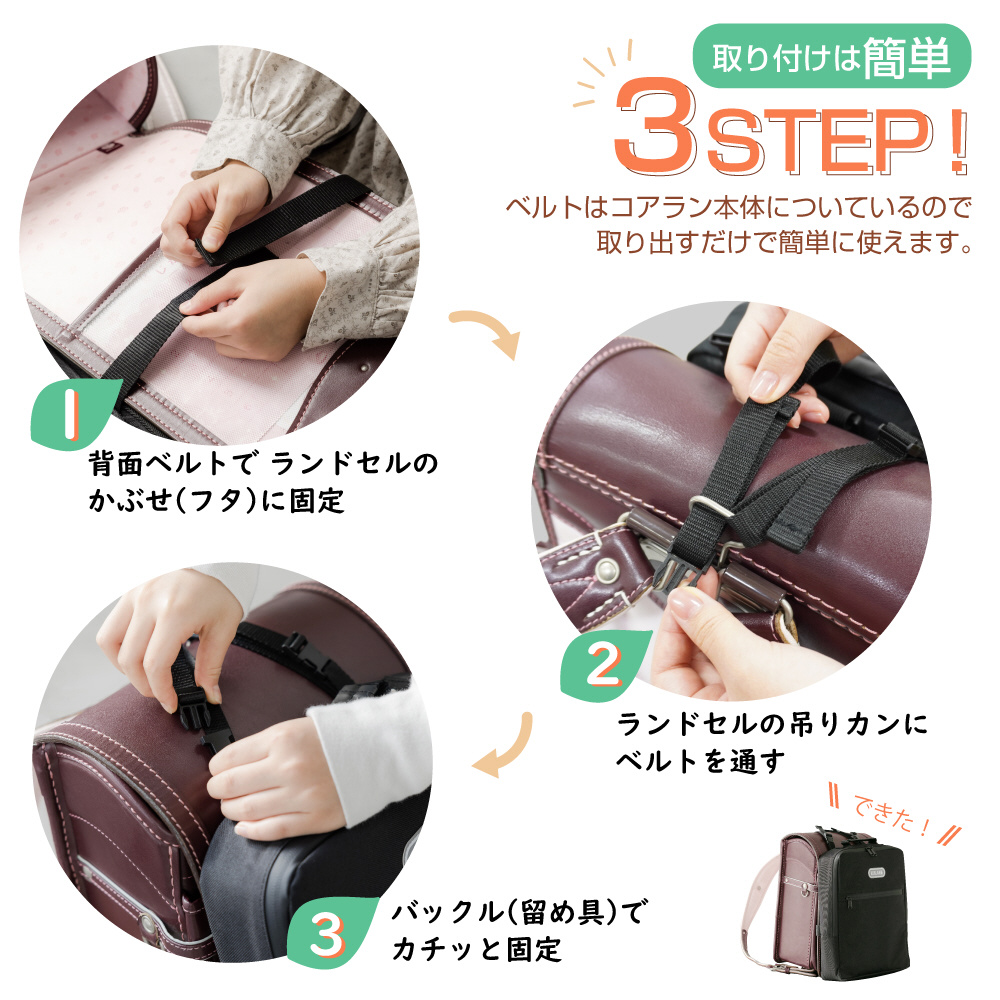 取り付けは簡単

3STEP！

ベルトはコアラン本体についているので取り出すだけで簡単に使えます。

1

背面ベルトで ランドセルのかぶせ(フタ)に固定

2

ランドセルの吊りカンにベルトを通す

3

バックル(留め具)でカチッと固定

できた！