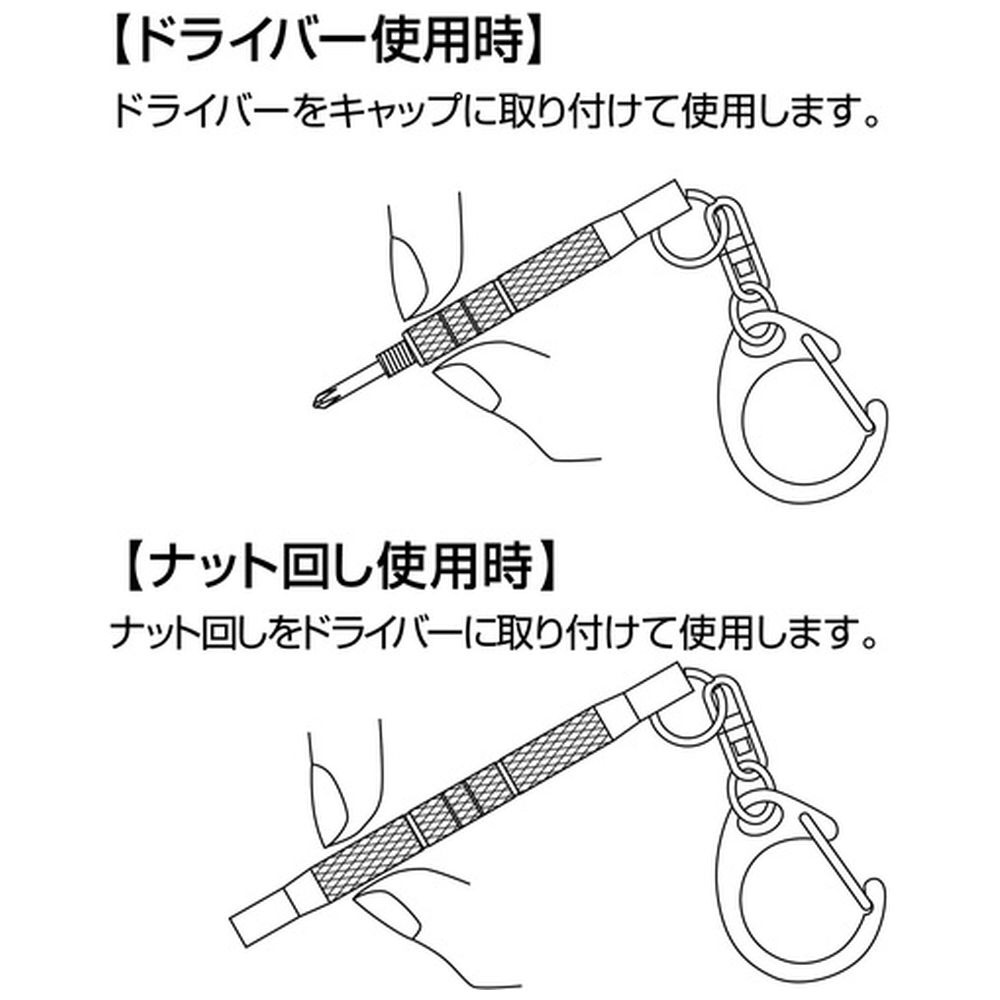 【ドライバー使用時】
ドライバーをキャップに取り付けて使用します。

【ナット回し使用時】
ナット回しをドライバーに取り付けて使用します。