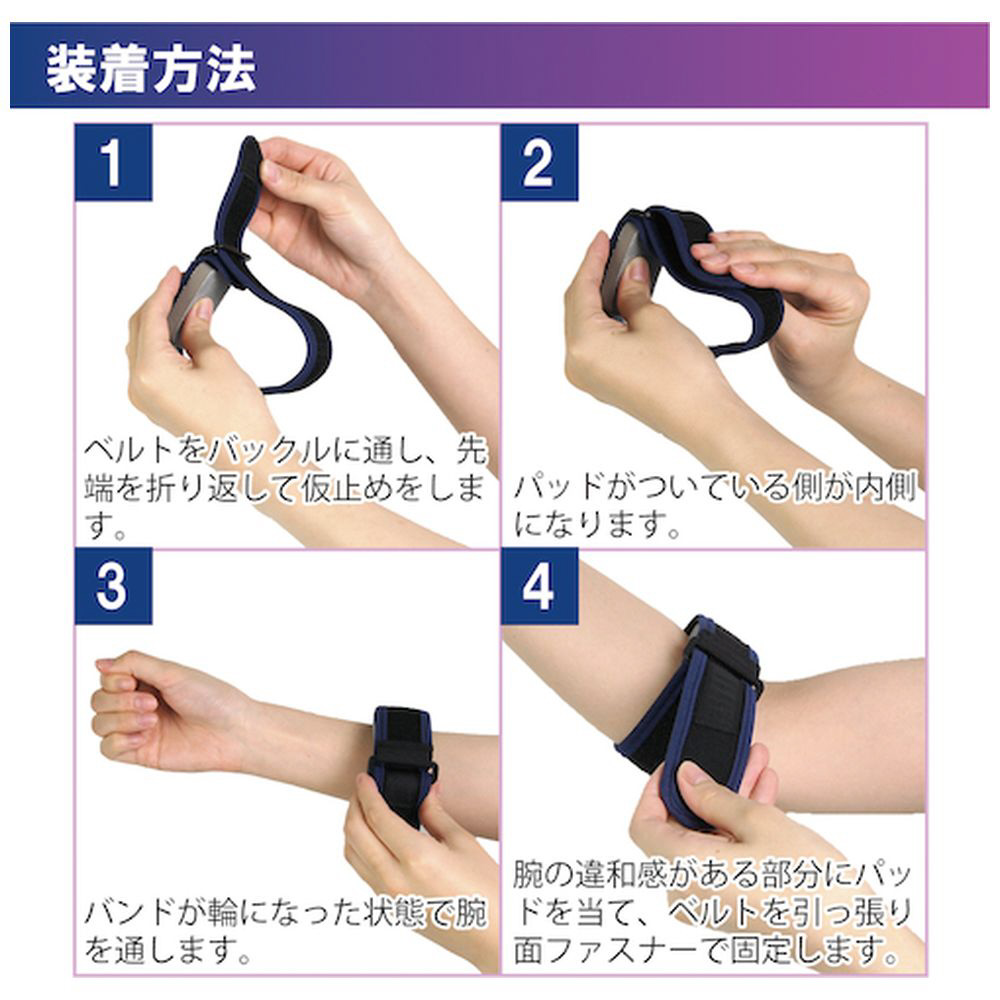 装着方法

1

ベルトをバックルに通し、先端を折り返して仮止めをします。

2

パッドがついている側が内側になります。

3

バンドが輪になった状態で腕を通します。

4

腕の違和感がある部分にパッドを当て、ベルトを引っ張り面ファスナーで固定します。