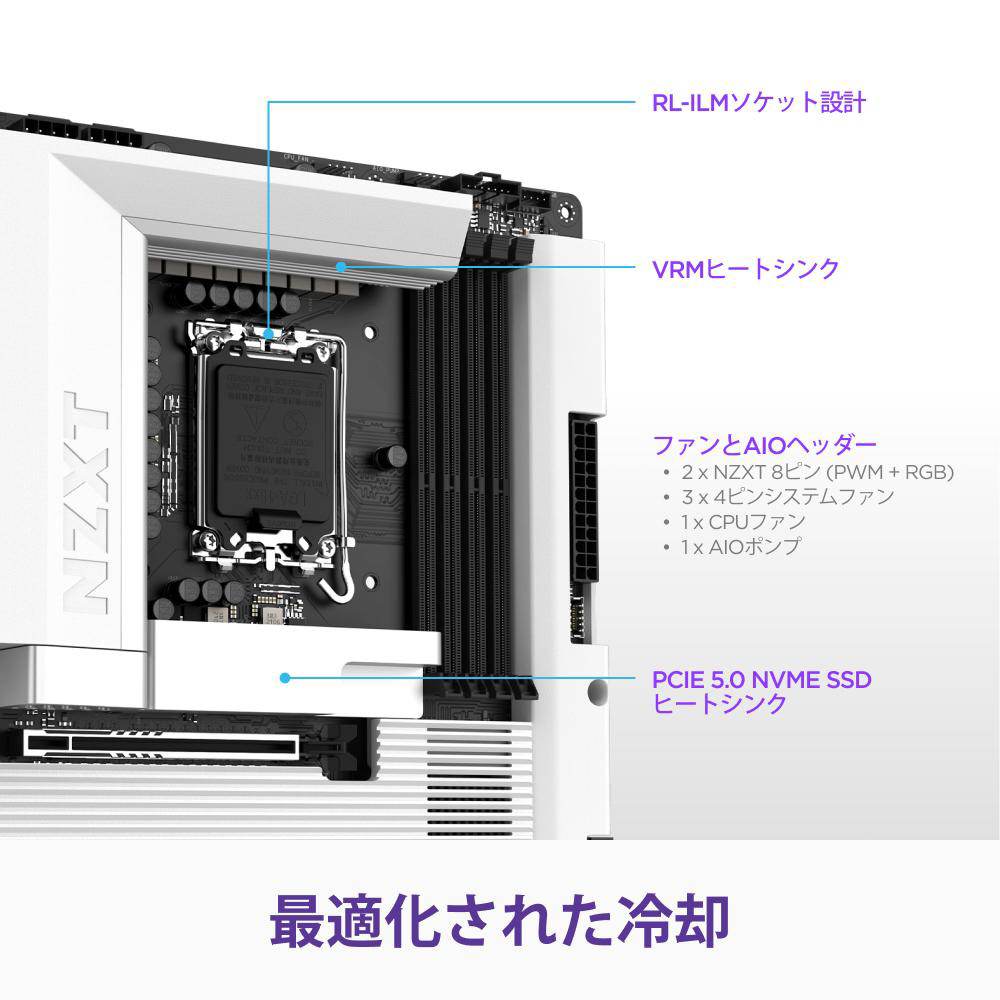 RL-ILMソケット設計

VRMヒートシンク

NZXT

ファンとAIOヘッダー
• 2 x NZXT 8ピン (PWM + RGB)
• 3 x 4ピンシステムファン
• 1 x CPUファン
• 1 x AIOポンプ

PCIE 5.0 NVME SSD
ヒートシンク

最適化された冷却