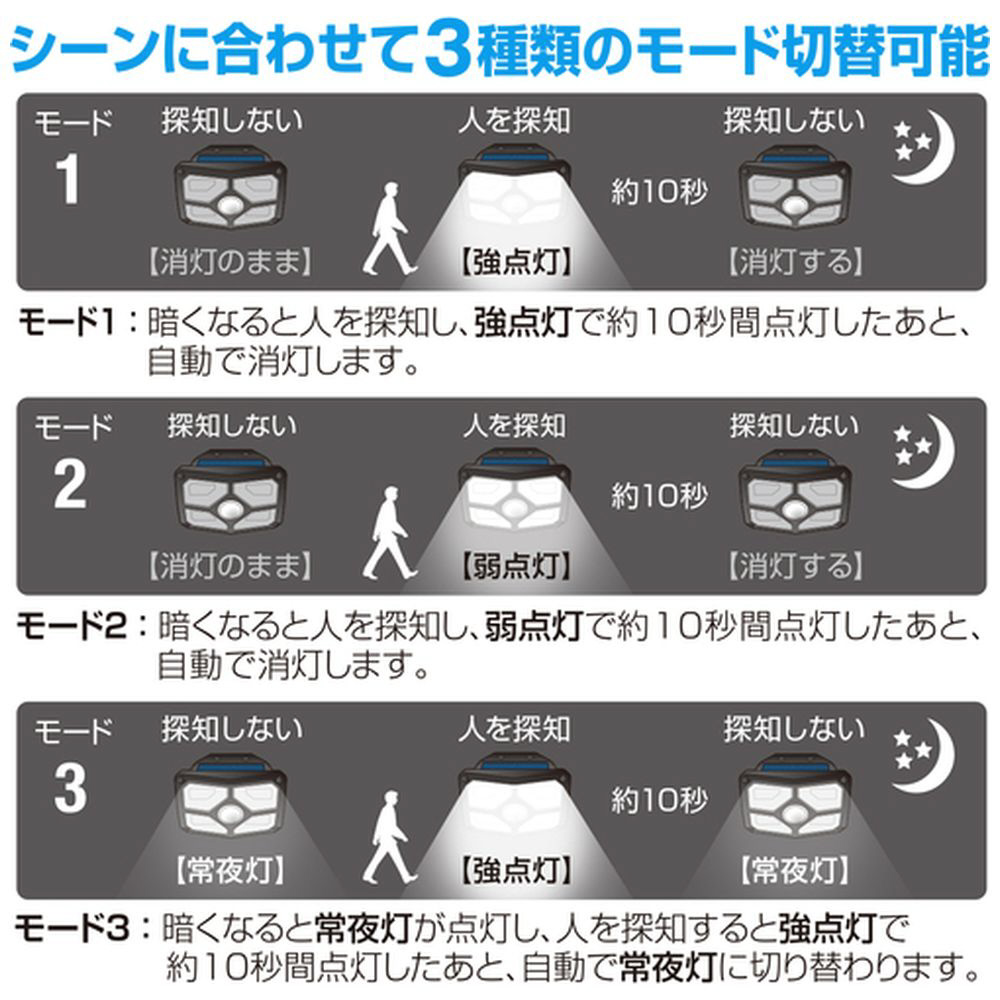 シーンに合わせて3種類のモード切替可能

モード 1
探知しない
【消灯のまま】
人を探知
【強点灯】
約10秒
探知しない
【消灯する】

モード1：暗くなると人を探知し、強点灯で約10秒間点灯したあと、自動で消灯します。

モード 2
探知しない
【消灯のまま】
人を探知
【弱点灯】
約10秒
探知しない
【消灯する】

モード2：暗くなると人を探知し、弱点灯で約10秒間点灯したあと、自動で消灯します。

モード 3
探知しない
【常夜灯】
人を探知
【強点灯】
約10秒
探知しない
【常夜灯】

モード3：暗くなると常夜灯が点灯し、人を探知すると強点灯で約10秒間点灯したあと、自動で常夜灯に切り替わります。