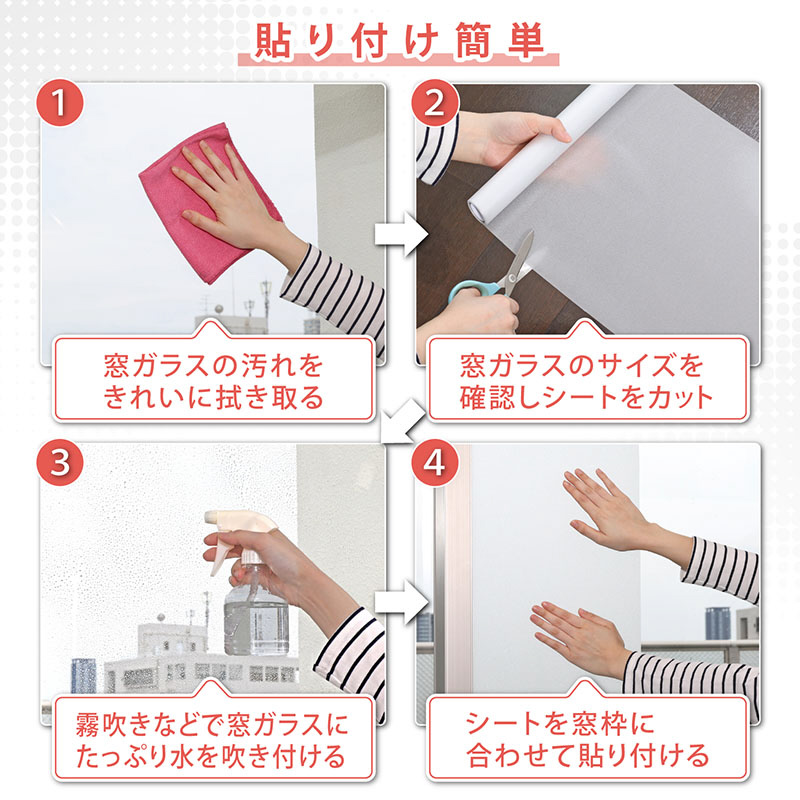 貼り付け簡単

1
窓ガラスの汚れをきれいに拭き取る

2
窓ガラスのサイズを確認しシートをカット

3
霧吹きなどで窓ガラスにたっぷり水を吹き付ける

4
シートを窓枠に合わせて貼り付ける