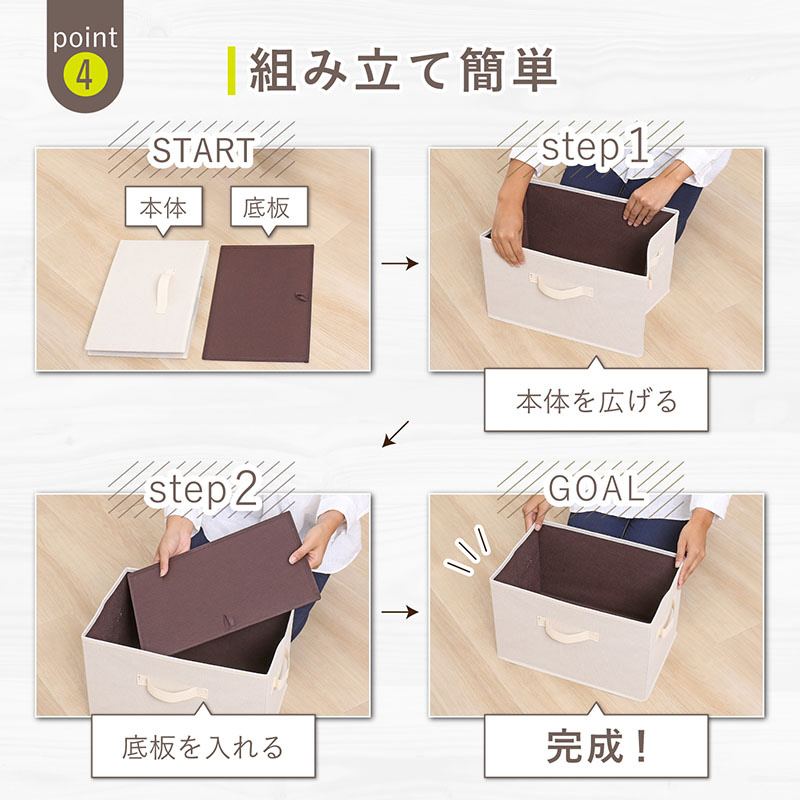 point
4

組み立て簡単

START

本体

底板

step 1

本体を広げる

step 2

底板を入れる

GOAL

完成!