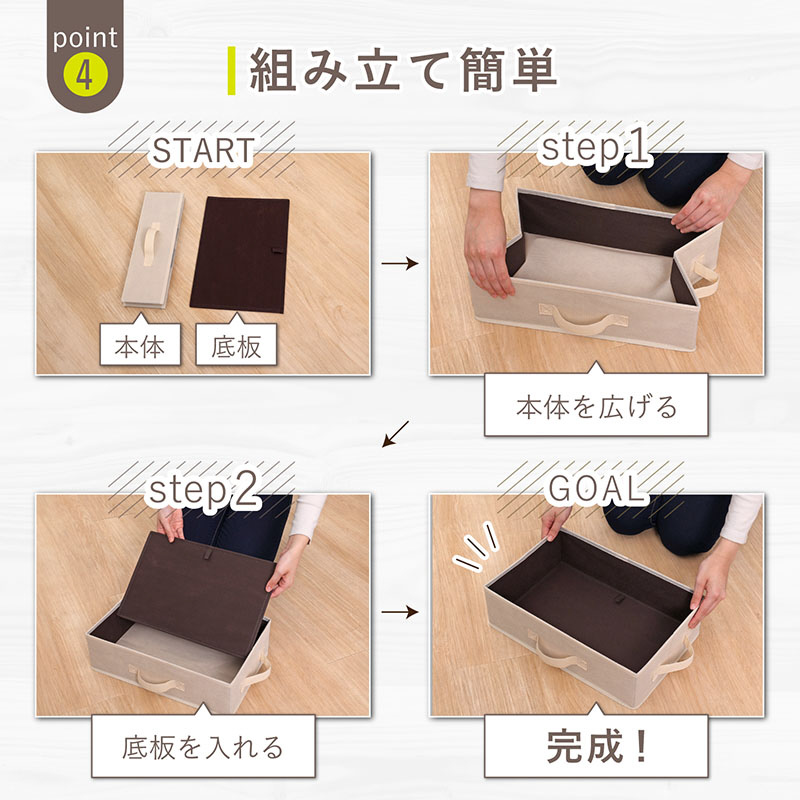 point
4

組み立て簡単

START

本体

底板

step1

本体を広げる

step2

底板を入れる

GOAL

完成！