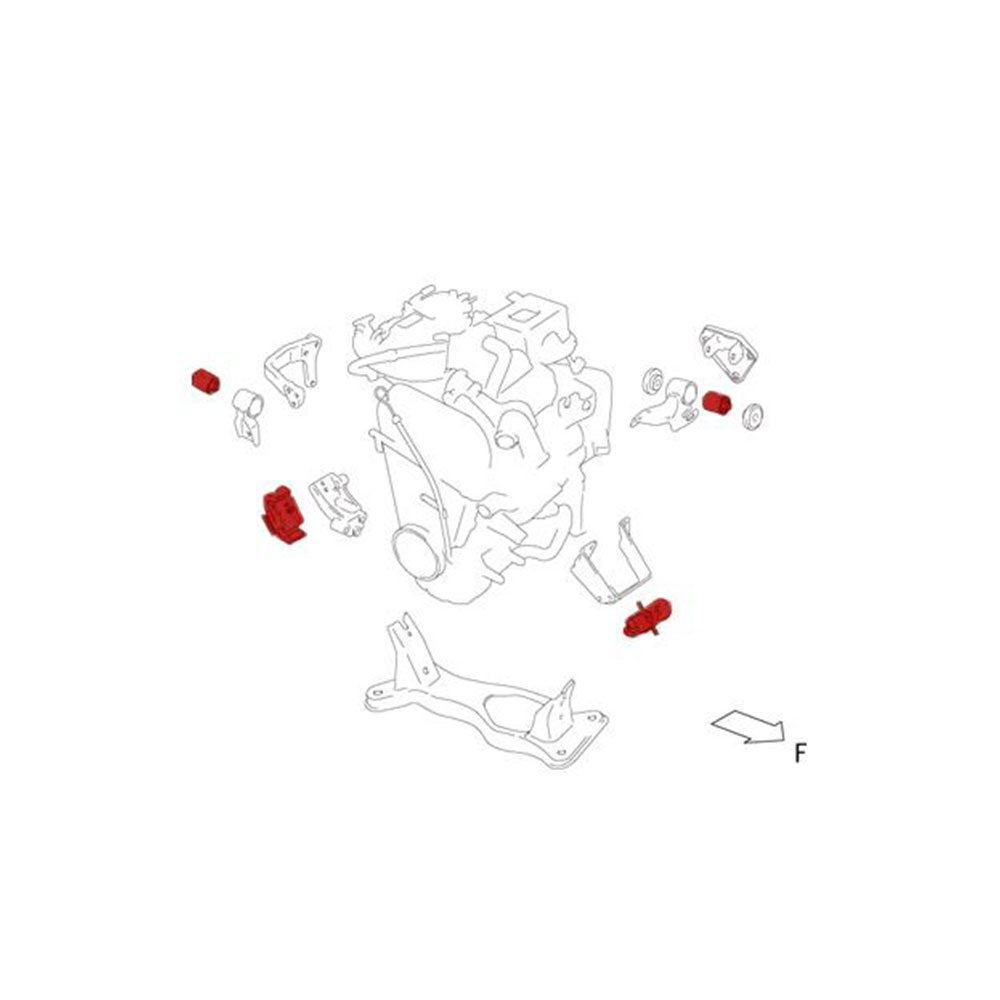 F