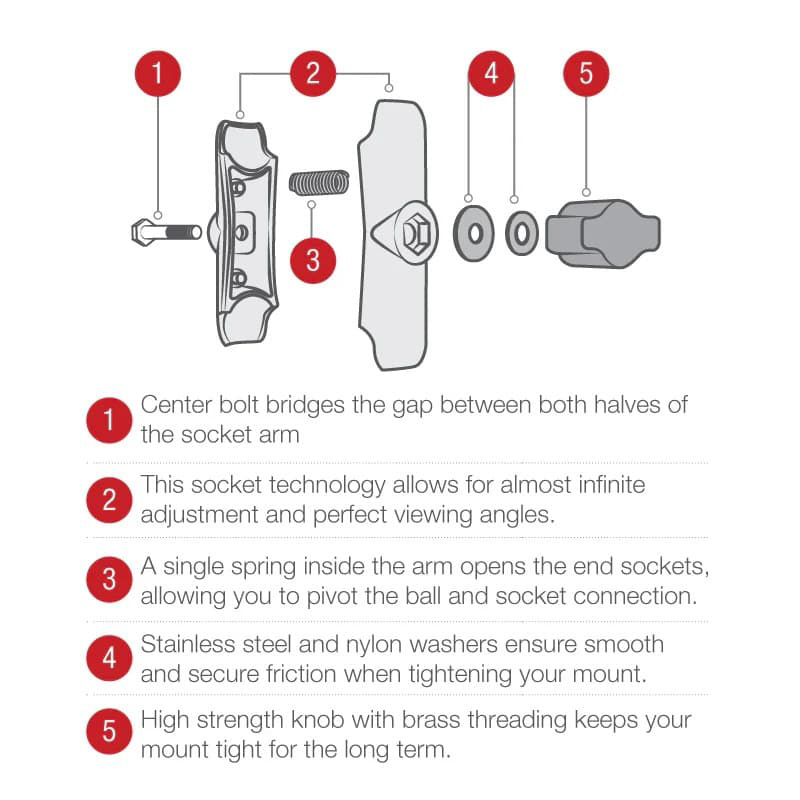 1
2
4
5
3

1 Center bolt bridges the gap between both halves of the socket arm

2 This socket technology allows for almost infinite adjustment and perfect viewing angles.

3 A single spring inside the arm opens the end sockets, allowing you to pivot the ball and socket connection.

4 Stainless steel and nylon washers ensure smooth and secure friction when tightening your mount.

5 High strength knob with brass threading keeps your mount tight for the long term.