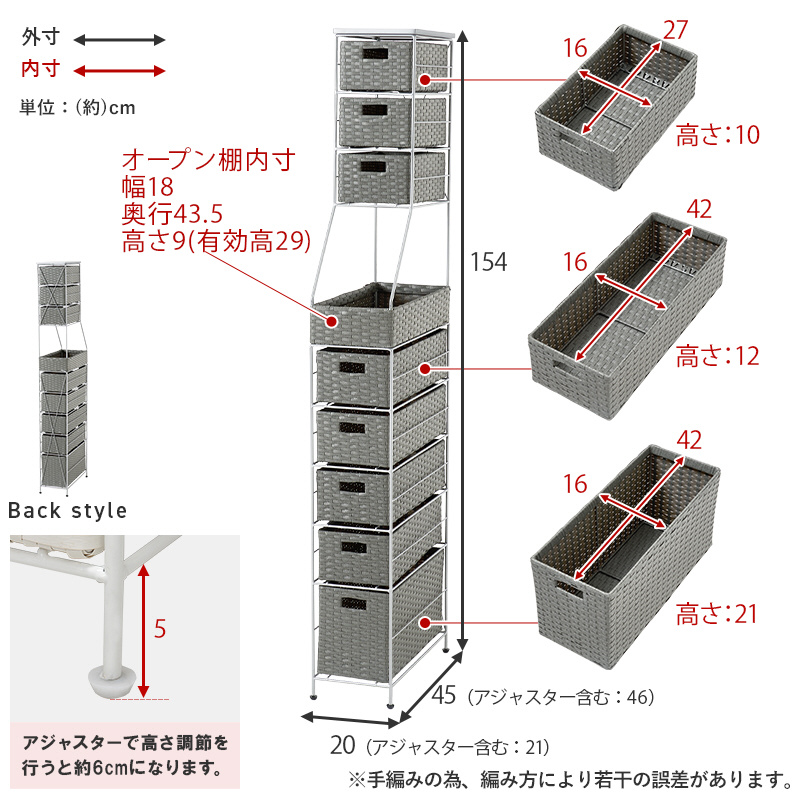 外寸
内寸
単位：(約)cm

オープン棚内寸
幅18
奥行43.5
高さ9(有効高29)

154

16
27
高さ：10

16
42
高さ：12

16
42
高さ：21

Back style

5

アジャスターで高さ調節を行うと約6cmになります。

45（アジャスター含む：46）

20（アジャスター含む：21）

※手編みの為、編み方により若干の誤差があります。