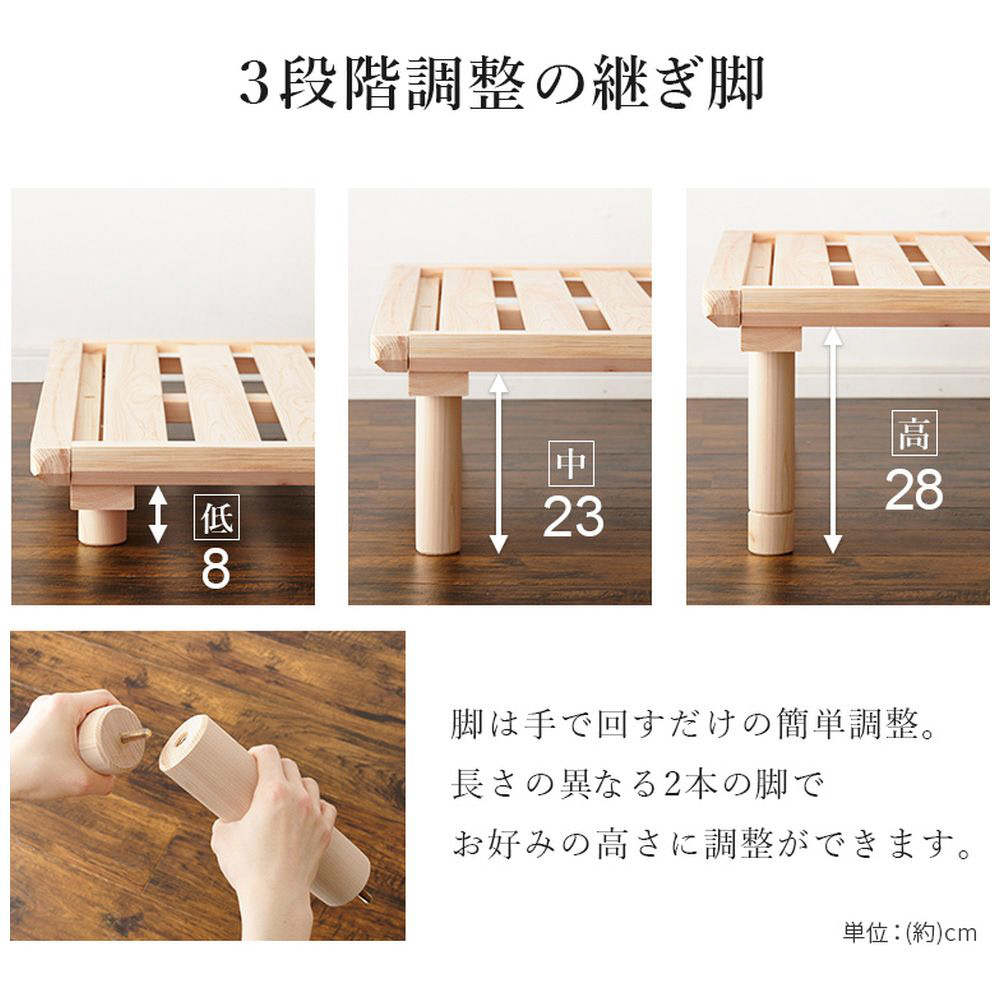 3段階調整の継ぎ脚

低
8

中
23

高
28

脚は手で回すだけの簡単調整。
長さの異なる2本の脚で
お好みの高さに調整ができます。

単位：(約)cm