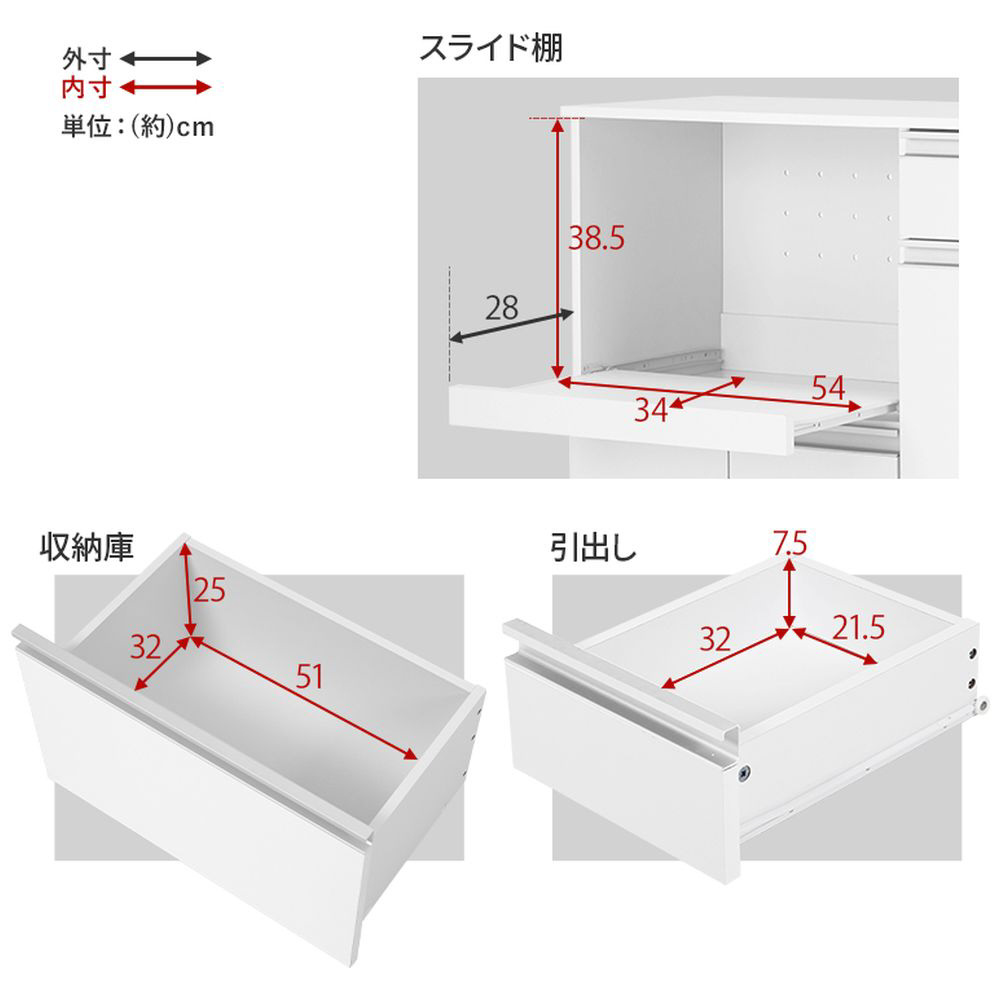 外寸
内寸
単位：(約)cm

スライド棚

38.5
28
34
54

収納庫

25
32
51

引出し

7.5
32
21.5