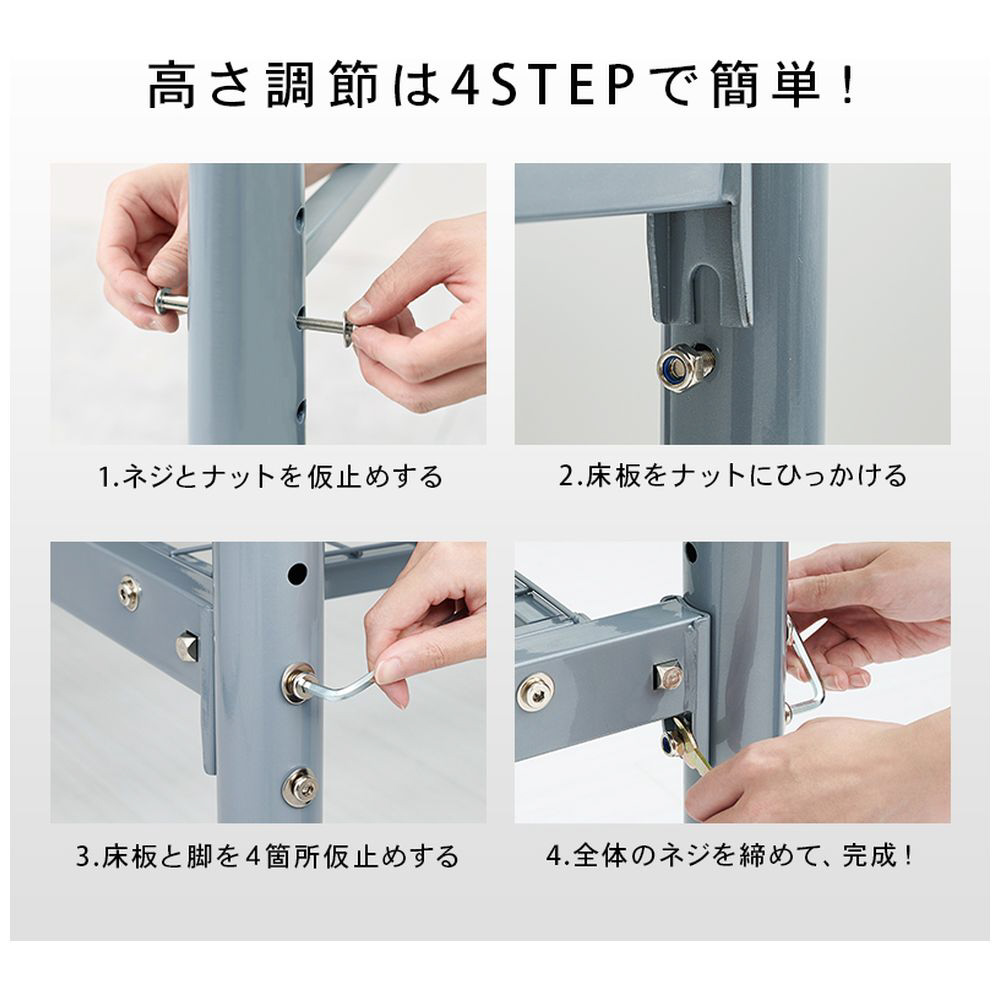 高さ調節は4STEPで簡単！

1.ネジとナットを仮止めする

2.床板をナットにひっかける

3.床板と脚を4箇所仮止めする

4.全体のネジを締めて、完成！