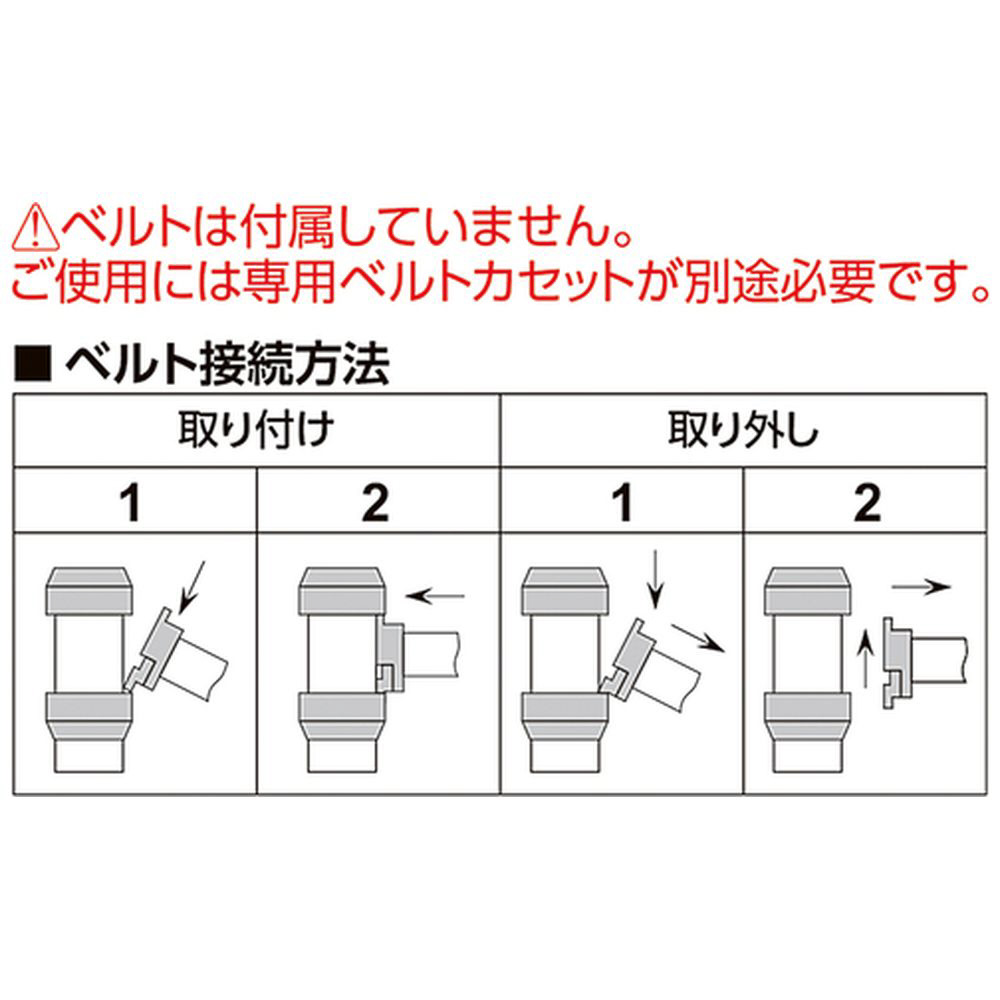 ⚠ベルトは付属していません。
ご使用には専用ベルトカセットが別途必要です。

■ ベルト接続方法

| 取り付け | | 取り外し | |
|---|---|---|---|
| 1 | 2 | 1 | 2 |