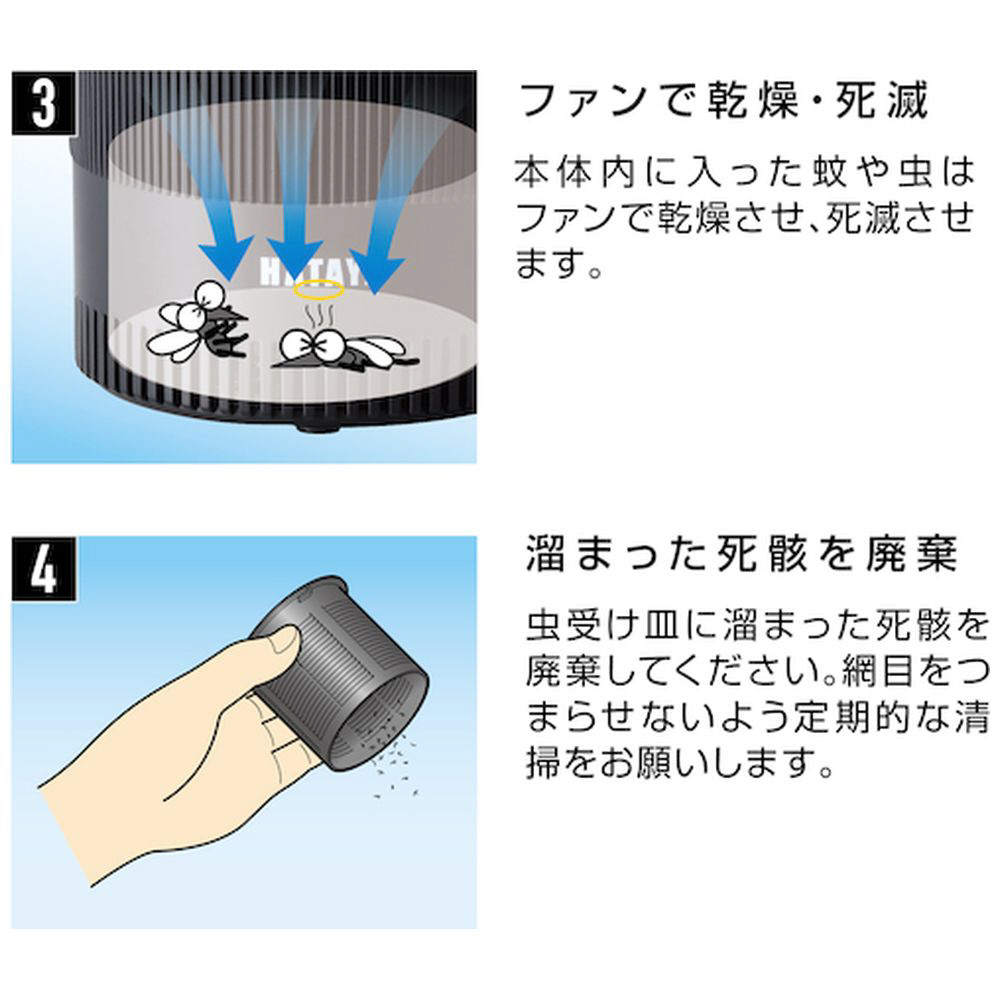 3

HATAYA

ファンで乾燥・死滅

本体内に入った蚊や虫はファンで乾燥させ、死滅させます。

4

溜まった死骸を廃棄

虫受け皿に溜まった死骸を廃棄してください。網目をつまらせないよう定期的な清掃をお願いします。