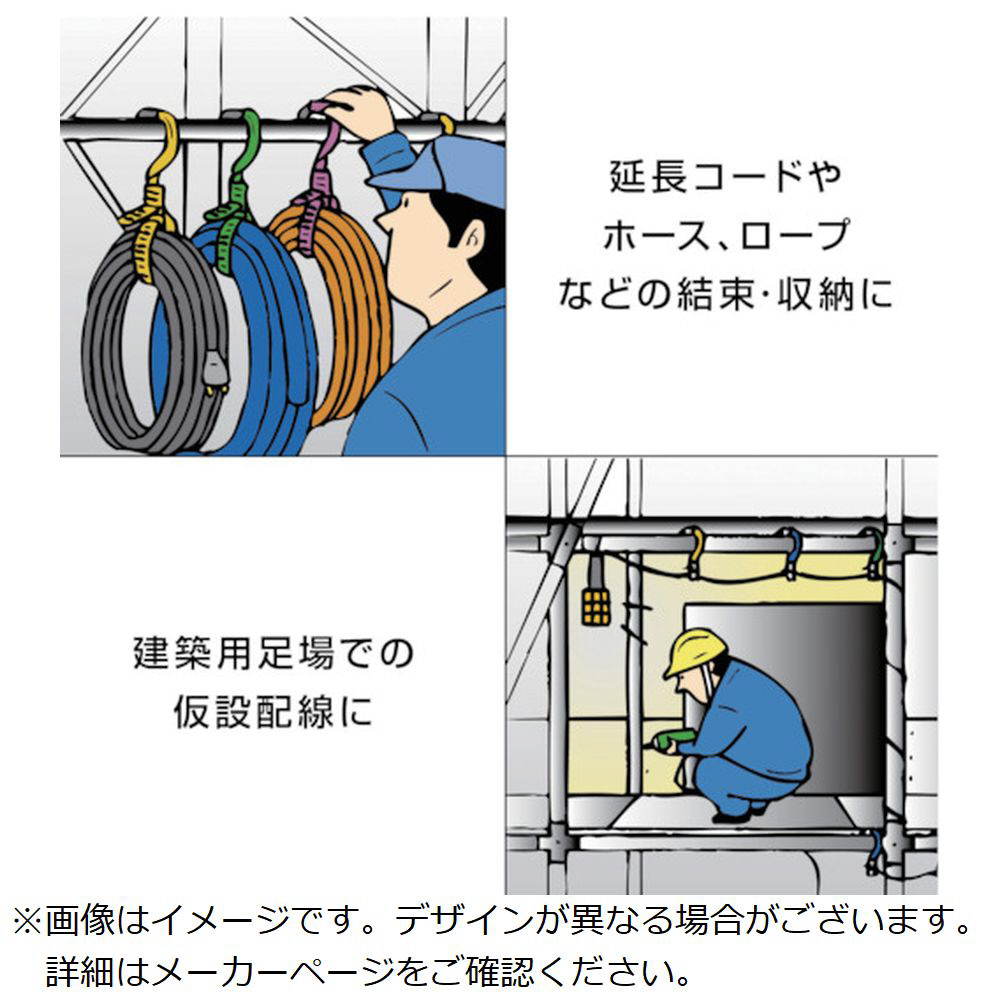 延長コードや
ホース、ロープ
などの結束･収納に

建築用足場での
仮設配線に

※画像はイメージです。デザインが異なる場合がございます。
詳細はメーカーページをご確認ください。