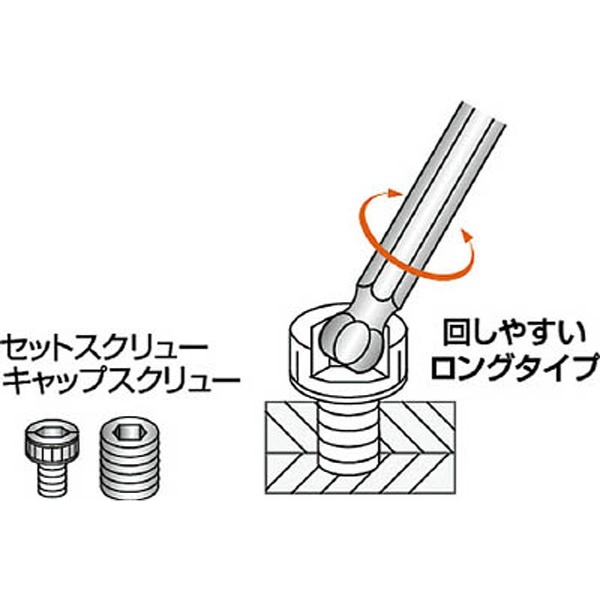 セットスクリュー
キャップスクリュー

回しやすい
ロングタイプ