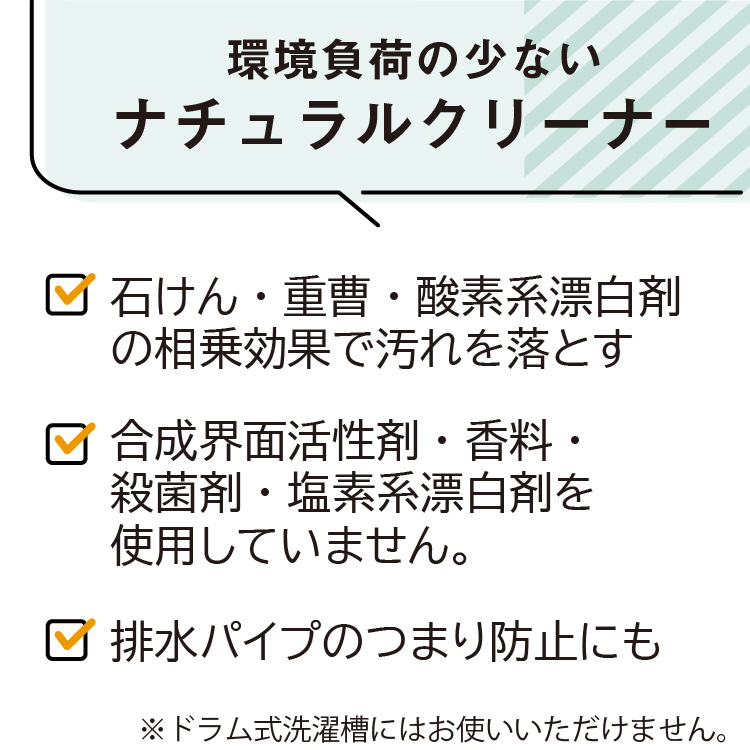 環境負荷の少ない
ナチュラルクリーナー

☑ 石けん・重曹・酸素系漂白剤の相乗効果で汚れを落とす

☑ 合成界面活性剤・香料・殺菌剤・塩素系漂白剤を使用していません。

☑ 排水パイプのつまり防止にも

※ドラム式洗濯槽にはお使いいただけません。