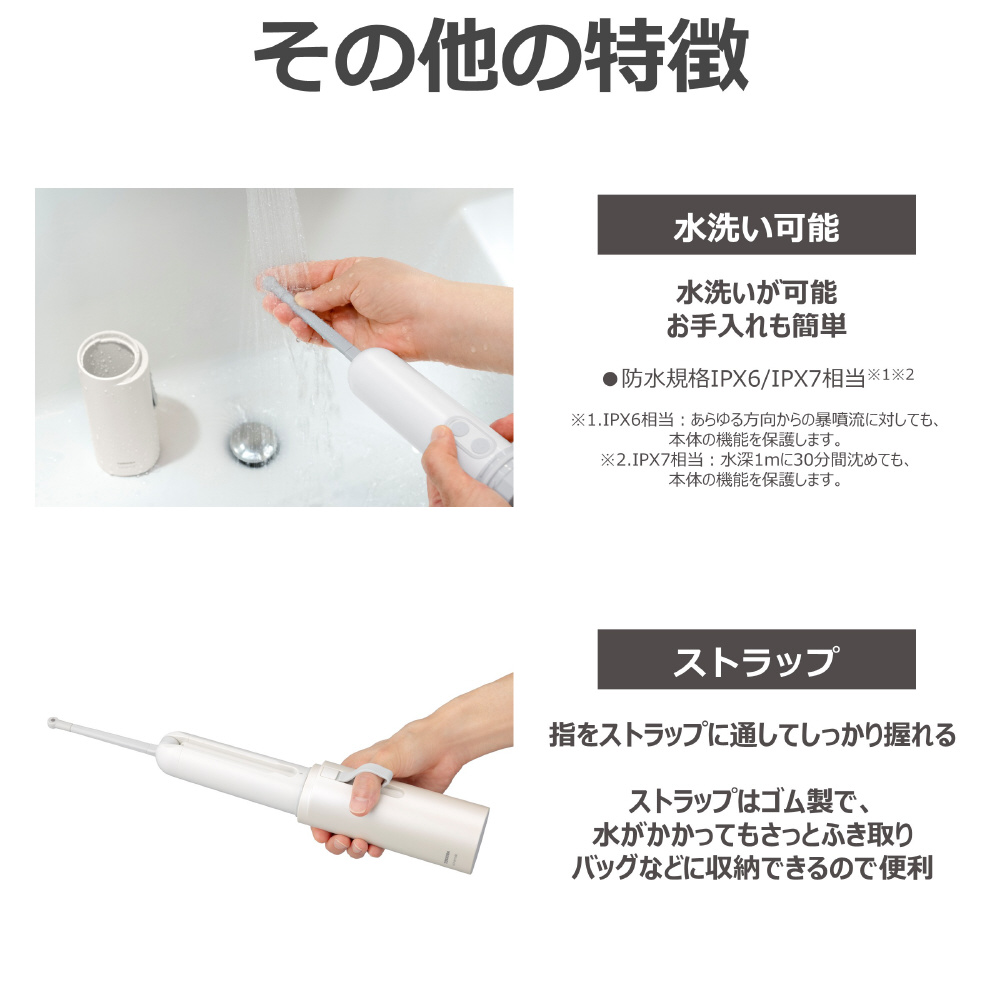 その他の特徴

水洗い可能

水洗いが可能
お手入れも簡単

●防水規格IPX6/IPX7相当※1※2

※1.IPX6相当：あらゆる方向からの暴噴流に対しても、本体の機能を保護します。
※2.IPX7相当：水深1mに30分間沈めても、本体の機能を保護します。

ストラップ

指をストラップに通してしっかり握れる

ストラップはゴム製で、
水がかかってもさっとふき取り
バッグなどに収納できるので便利