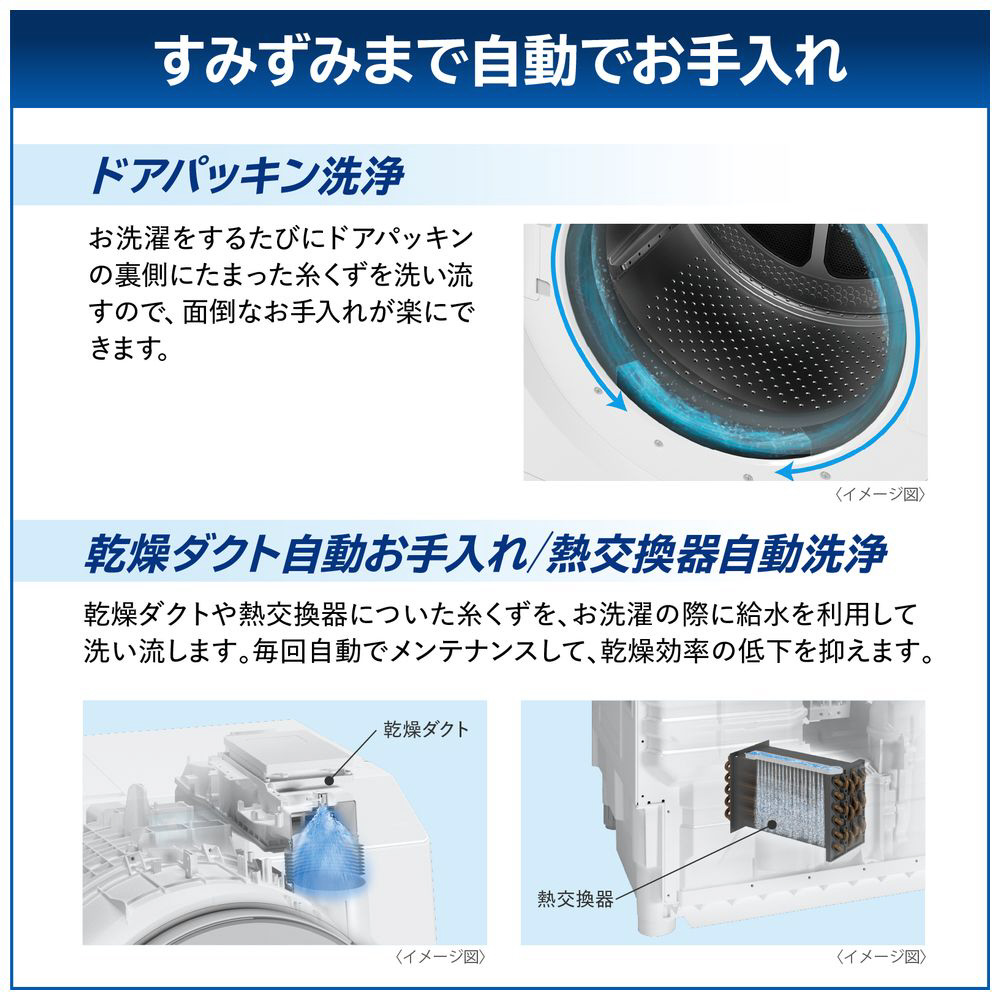 すみずみまで自動でお手入れ

ドアパッキン洗浄

お洗濯をするたびにドアパッキンの裏側にたまった糸くずを洗い流すので、面倒なお手入れが楽にできます。

〈イメージ図〉

乾燥ダクト自動お手入れ/熱交換器自動洗浄

乾燥ダクトや熱交換器についた糸くずを、お洗濯の際に給水を利用して洗い流します。毎回自動でメンテナンスして、乾燥効率の低下を抑えます。

乾燥ダクト

〈イメージ図〉

熱交換器

〈イメージ図〉