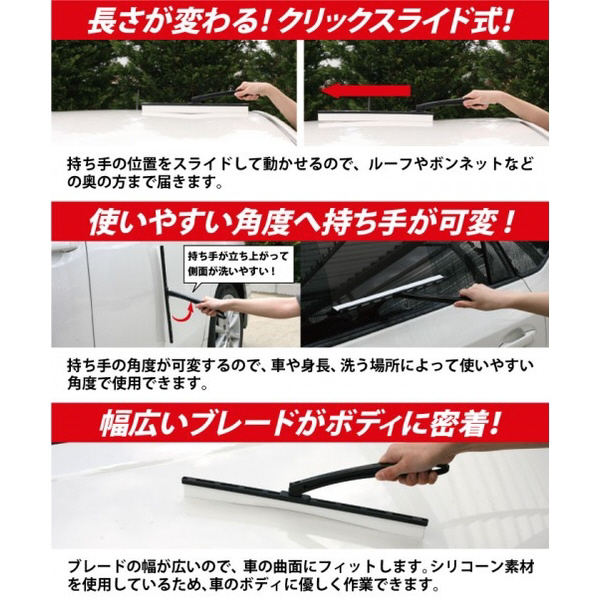 長さが変わる！クリックスライド式！

持ち手の位置をスライドして動かせるので、ルーフやボンネットなどの奥の方まで届きます。

使いやすい角度へ持ち手が可変！

持ち手が立ち上がって側面が洗いやすい！

持ち手の角度が可変するので、車や身長、洗う場所によって使いやすい角度で使用できます。

幅広いブレードがボディに密着！

ブレードの幅が広いので、車の曲面にフィットします。シリコーン素材を使用しているため、車のボディに優しく作業できます。