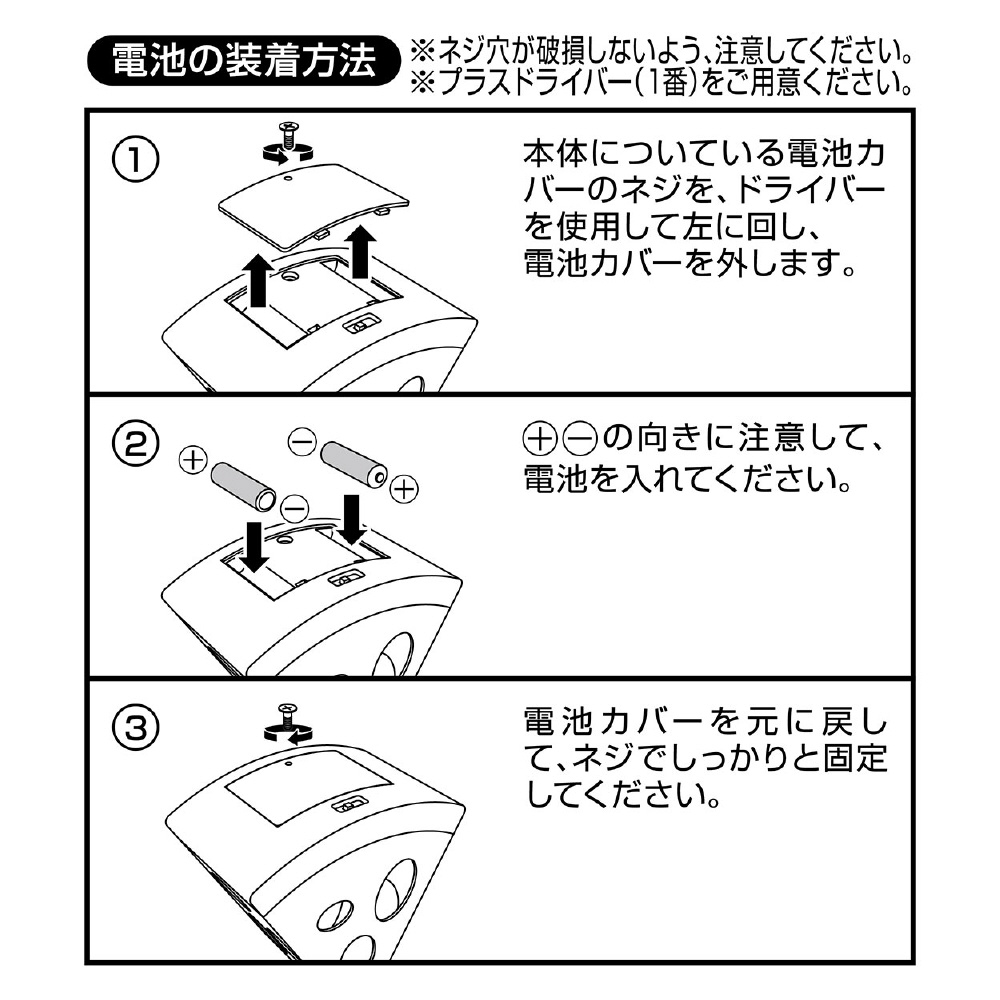 電池の装着方法 ※ネジ穴が破損しないよう、注意してください。
※プラスドライバー(1番)をご用意ください。

①

本体についている電池カバーのネジを、ドライバーを使用して左に回し、電池カバーを外します。

②

⊕ ⊖ ⊖ ⊕

⊕⊖の向きに注意して、電池を入れてください。

③

電池カバーを元に戻して、ネジでしっかりと固定してください。