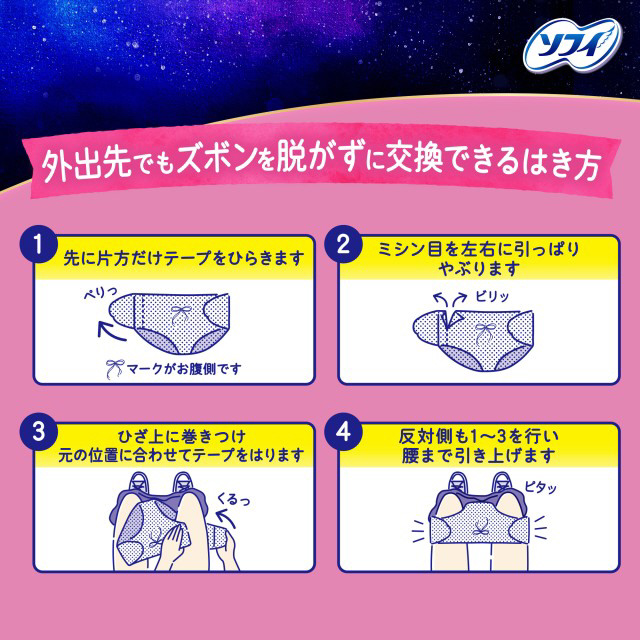 ソフィ

外出先でもズボンを脱がずに交換できるはき方

1
先に片方だけテープをひらきます
ぺりっ
マークがお腹側です

2
ミシン目を左右に引っぱり やぶります
ビリッ

3
ひざ上に巻きつけ 元の位置に合わせてテープをはります
くるっ

4
反対側も1〜3を行い 腰まで引き上げます
ピタッ