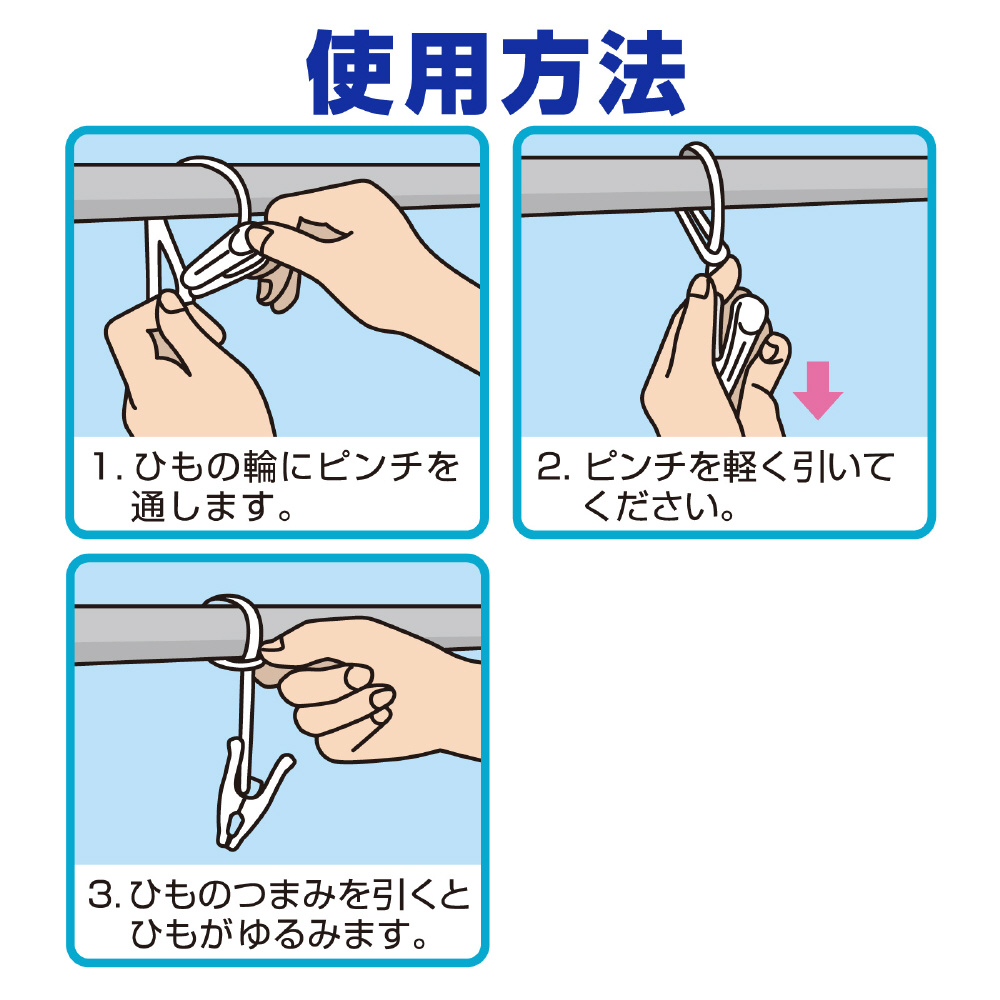 使用方法

1. ひもの輪にピンチを通します。

2. ピンチを軽く引いてください。

3. ひものつまみを引くとひもがゆるみます。