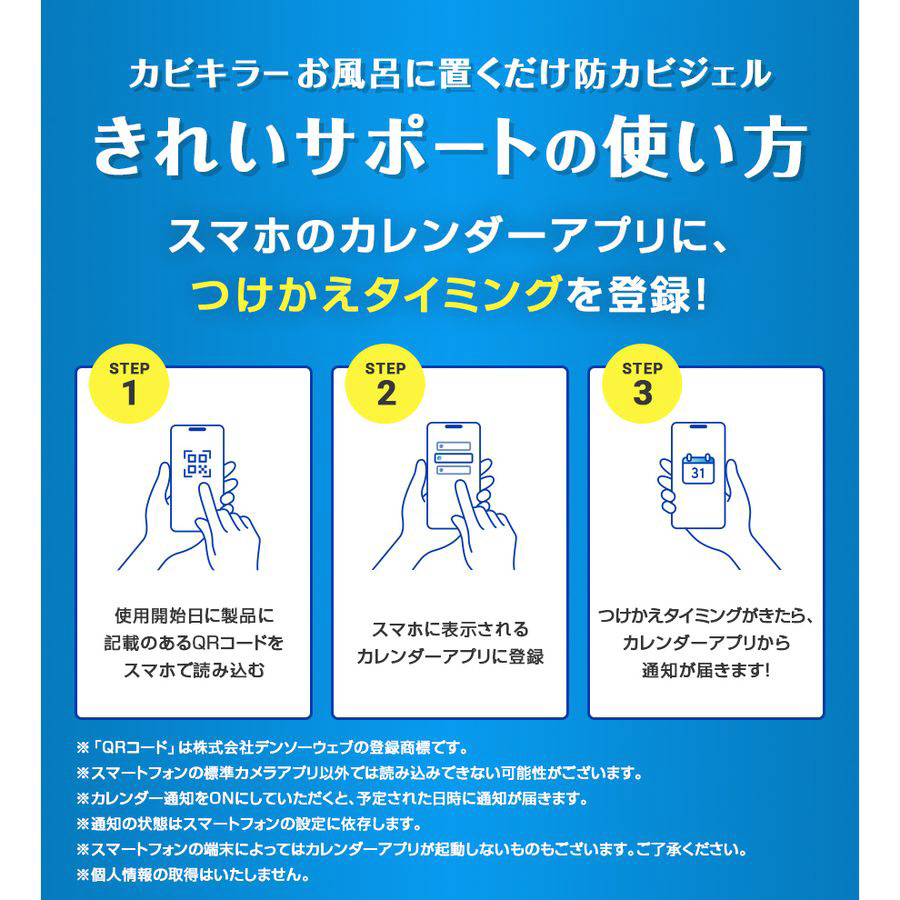 カビキラーお風呂に置くだけ防カビジェル

きれいサポートの使い方

スマホのカレンダーアプリに、
つけかえタイミングを登録!

STEP 1

使用開始日に製品に記載のあるQRコードをスマホで読み込む

STEP 2

スマホに表示されるカレンダーアプリに登録

STEP 3

31

つけかえタイミングがきたら、カレンダーアプリから通知が届きます!

※「QRコード」は株式会社デンソーウェブの登録商標です。
※スマートフォンの標準カメラアプリ以外では読み込みできない可能性がございます。
※カレンダー通知をONにしていただくと、予定された日時に通知が届きます。
※通知の状態はスマートフォンの設定に依存します。
※スマートフォンの端末によってはカレンダーアプリが起動しないものもございます。ご了承ください。
※個人情報の取得はいたしません。