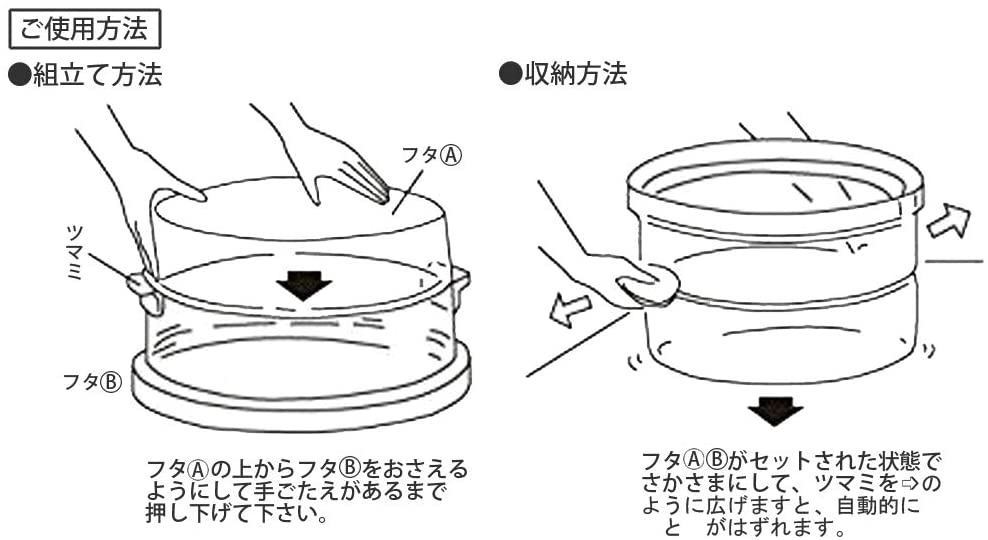 ご使用方法

●組立て方法

フタⒶ

ツマミ

フタⒷ

フタⒶの上からフタⒷをおさえるようにして手ごたえがあるまで押し下げて下さい。

●収納方法

フタⒶⒷがセットされた状態でさかさまにして、ツマミを⇨のように広げますと、自動的に と がはずれます。