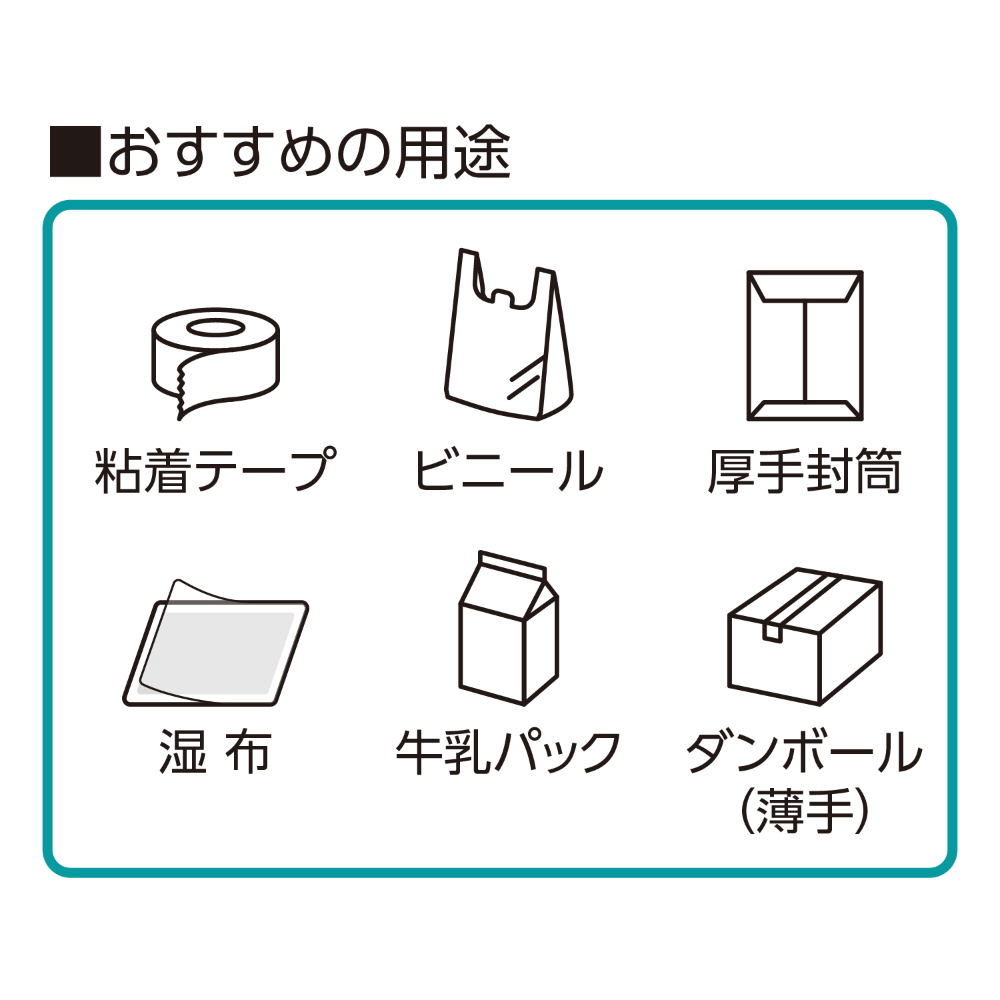 ■おすすめの用途

粘着テープ

ビニール

厚手封筒

湿 布

牛乳パック

ダンボール
(薄手)