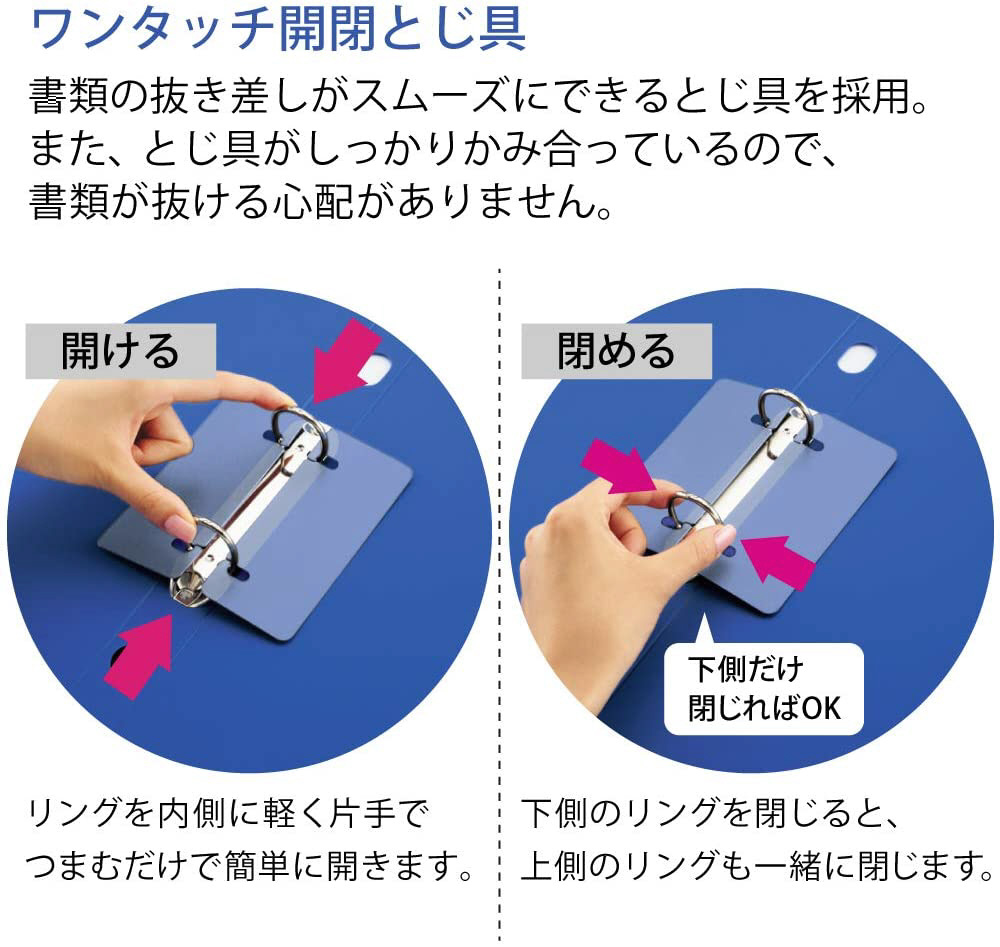 ワンタッチ開閉とじ具

書類の抜き差しがスムーズにできるとじ具を採用。また、とじ具がしっかりかみ合っているので、書類が抜ける心配がありません。

開ける

リングを内側に軽く片手でつまむだけで簡単に開きます。

閉める

下側だけ閉じればOK

下側のリングを閉じると、上側のリングも一緒に閉じます。