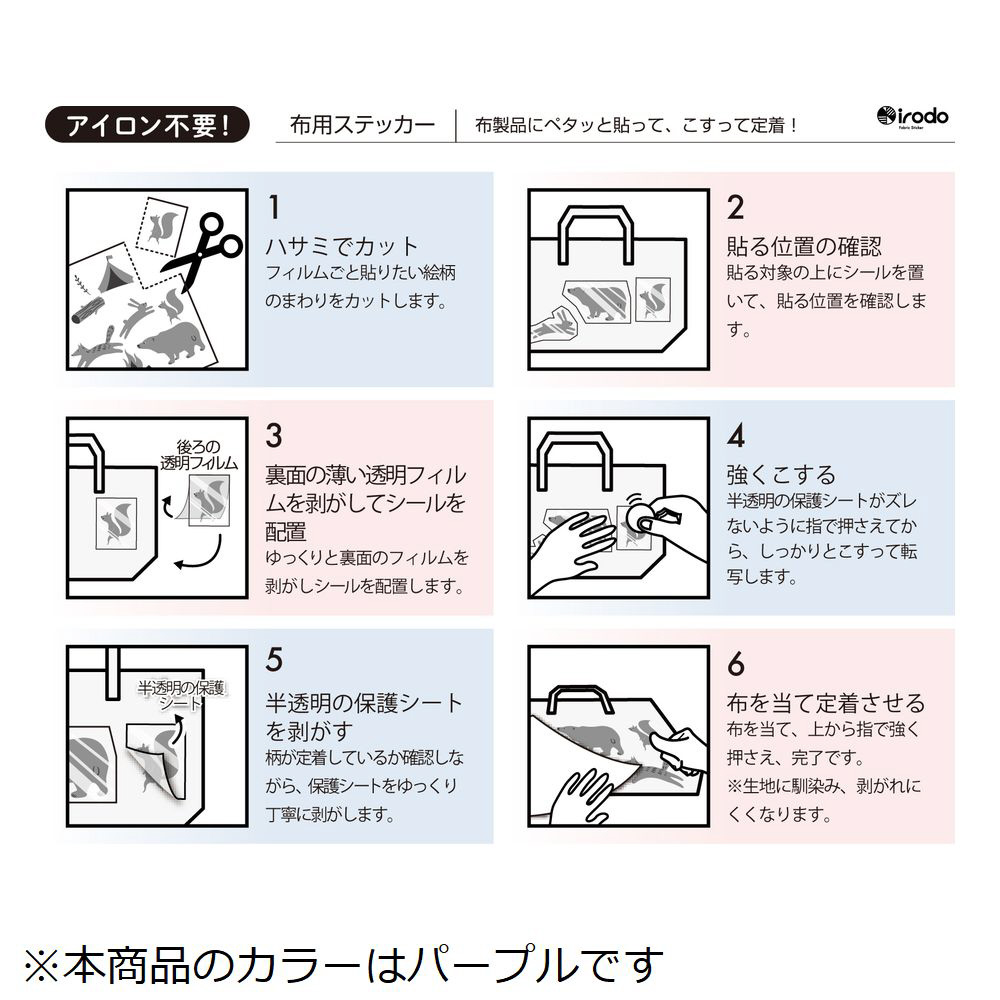 アイロン不要！

布用ステッカー

布製品にペタッと貼って、こすって定着！

irodo
Fabric Sticker

1
ハサミでカット
フィルムごと貼りたい絵柄のまわりをカットします。

2
貼る位置の確認
貼る対象の上にシールを置いて、貼る位置を確認します。

後ろの透明フィルム

3
裏面の薄い透明フィルムを剥がしてシールを配置
ゆっくりと裏面のフィルムを剥がしシールを配置します。

4
強くこする
半透明の保護シートがズレないように指で押さえてから、しっかりとこすって転写します。

半透明の保護シート

5
半透明の保護シートを剥がす
柄が定着しているか確認しながら、保護シートをゆっくり丁寧に剥がします。

6
布を当て定着させる
布を当て、上から指で強く押さえ、完了です。
※生地に馴染み、剥がれにくくなります。

※本商品のカラーはパープルです