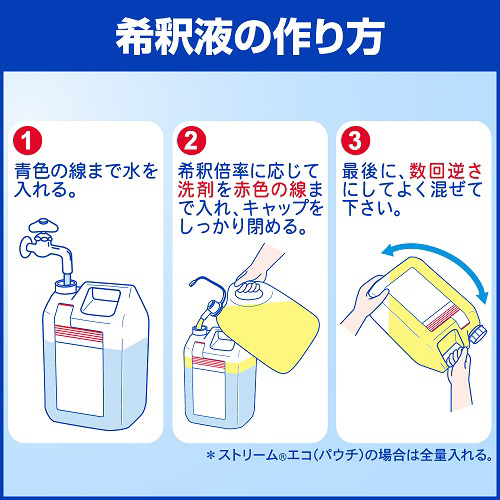 希釈液の作り方

1
青色の線まで水を入れる。

2
希釈倍率に応じて洗剤を赤色の線まで入れ、キャップをしっかり閉める。

3
最後に、数回逆さにしてよく混ぜて下さい。

＊ストリーム®エコ（パウチ）の場合は全量入れる。