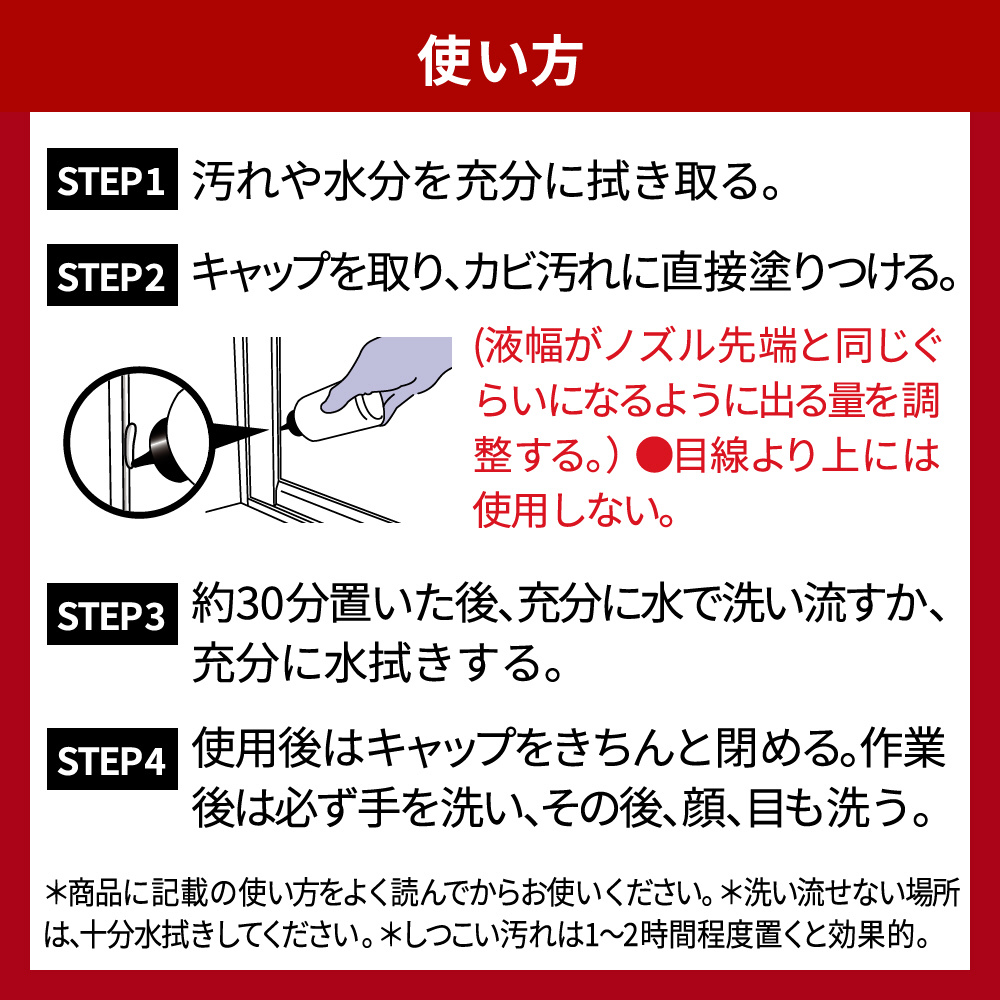 使い方

STEP1 汚れや水分を充分に拭き取る。

STEP2 キャップを取り、カビ汚れに直接塗りつける。

(液幅がノズル先端と同じぐらいになるように出る量を調整する。) ●目線より上には使用しない。

STEP3 約30分置いた後、充分に水で洗い流すか、充分に水拭きする。

STEP4 使用後はキャップをきちんと閉める。作業後は必ず手を洗い、その後、顔、目も洗う。

＊商品に記載の使い方をよく読んでからお使いください。＊洗い流せない場所は、十分水拭きしてください。＊しつこい汚れは1～2時間程度置くと効果的。