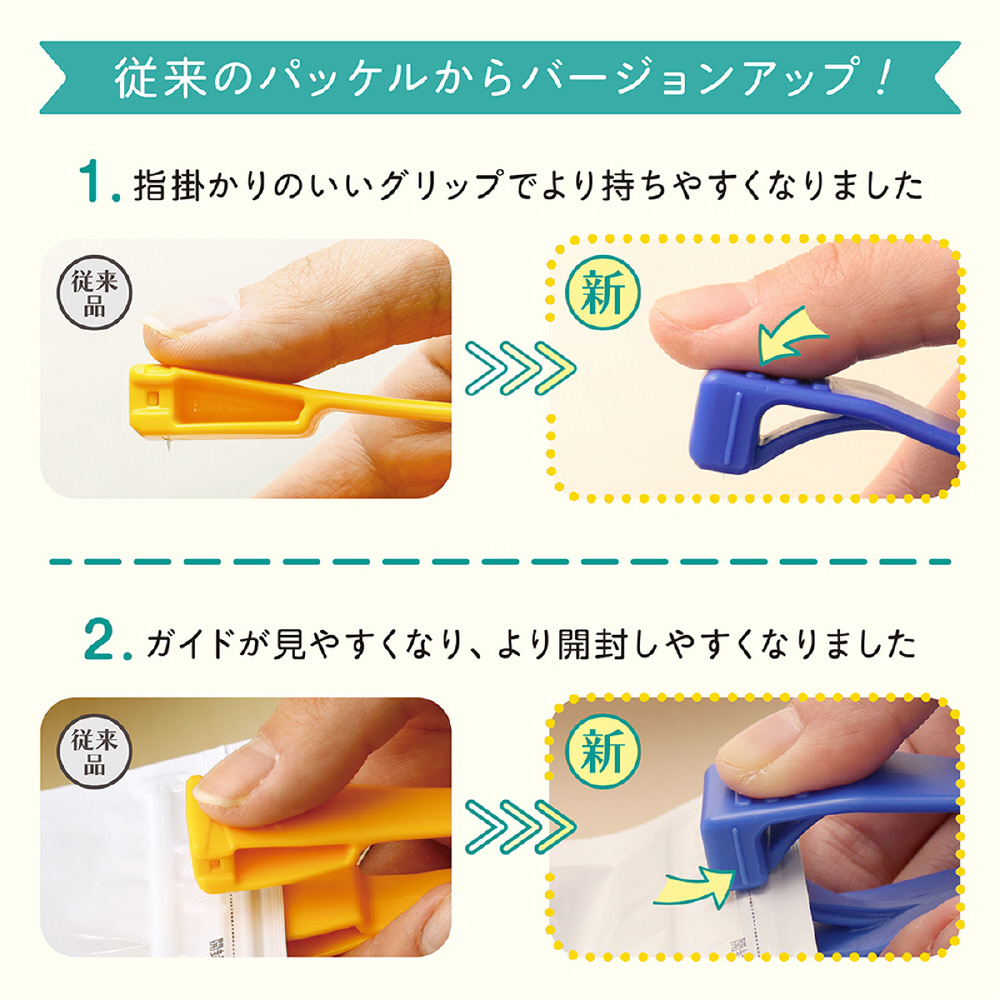 従来のパッケルからバージョンアップ！

1. 指掛かりのいいグリップでより持ちやすくなりました

従来品

新

2. ガイドが見やすくなり、より開封しやすくなりました

従来品

新