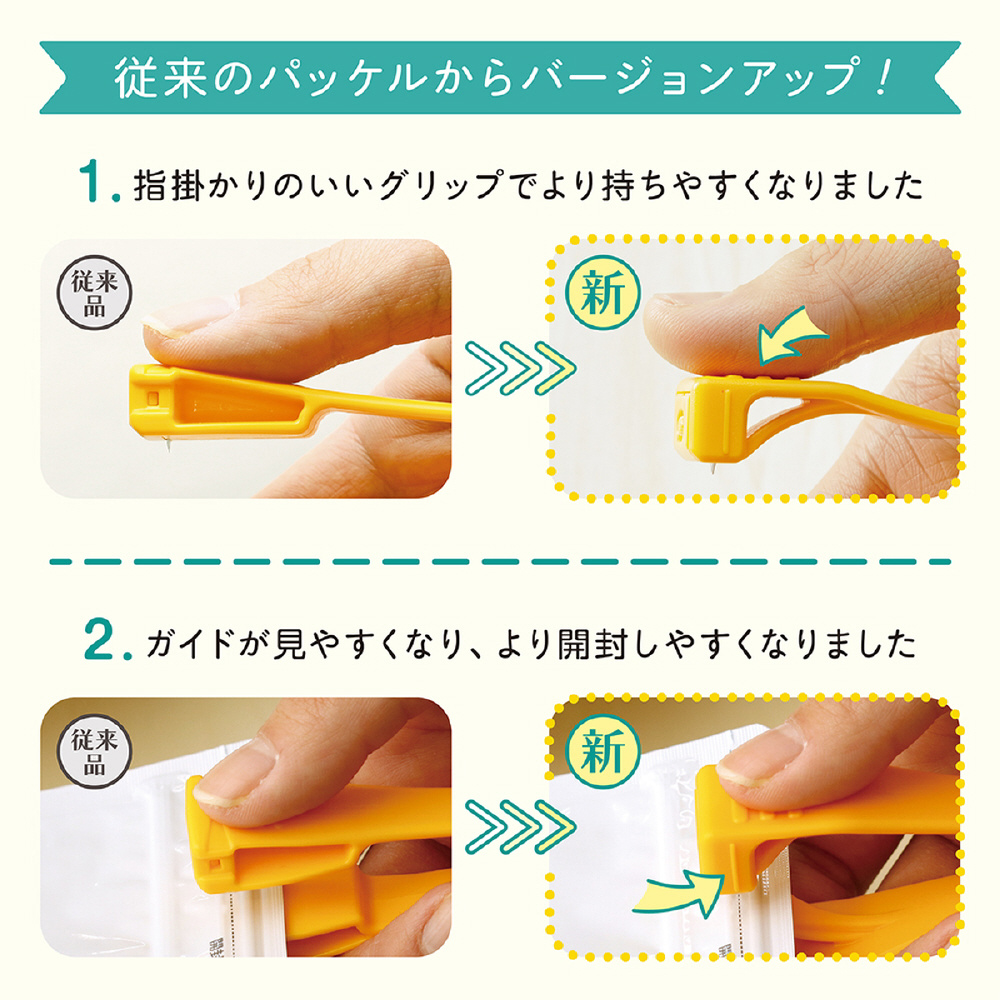 従来のパッケルからバージョンアップ！

1. 指掛かりのいいグリップでより持ちやすくなりました

従来品

新

2. ガイドが見やすくなり、より開封しやすくなりました

従来品

新