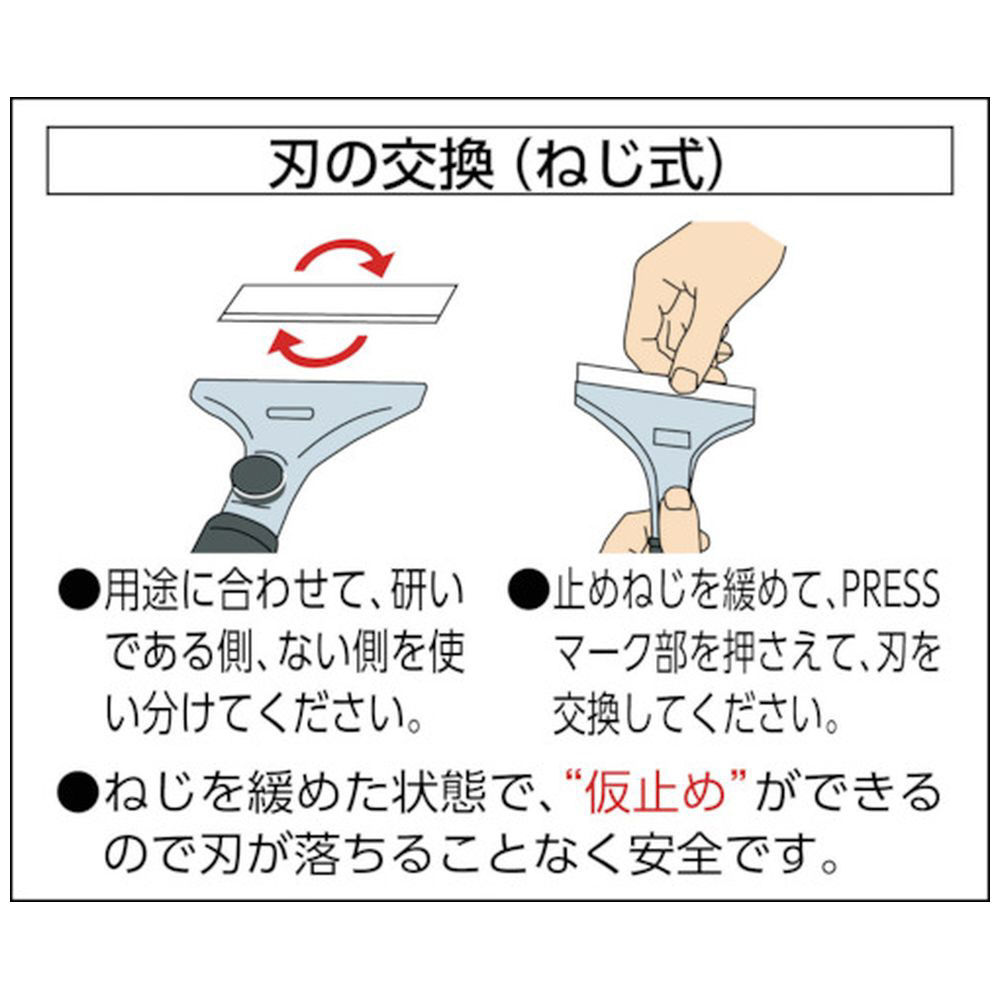 刃の交換（ねじ式）

●用途に合わせて、研いである側、ない側を使い分けてください。

●止めねじを緩めて、PRESSマーク部を押さえて、刃を交換してください。

●ねじを緩めた状態で、“仮止め”ができるので刃が落ちることなく安全です。