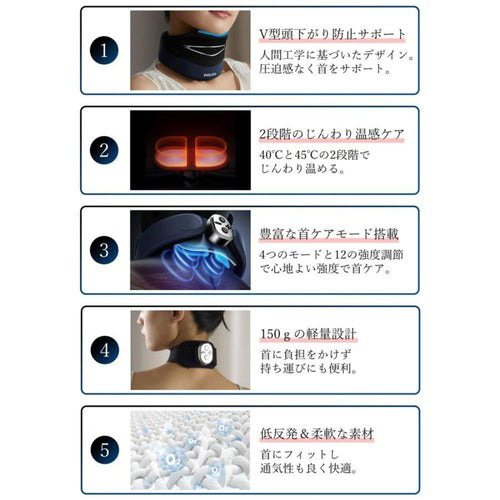 1

PHILIPS

V型頭下がり防止サポート

人間工学に基づいたデザイン。圧迫感なく首をサポート。

2

2段階のじんわり温感ケア

40℃と45℃の2段階でじんわり温める。

3

豊富な首ケアモード搭載

4つのモードと12の強度調節で心地よい強度で首ケア。

4

150 g の軽量設計

首に負担をかけず持ち運びにも便利。

5

$O_2$

$O_2$

$O_2$

低反発＆柔軟な素材

首にフィットし通気性も良く快適。