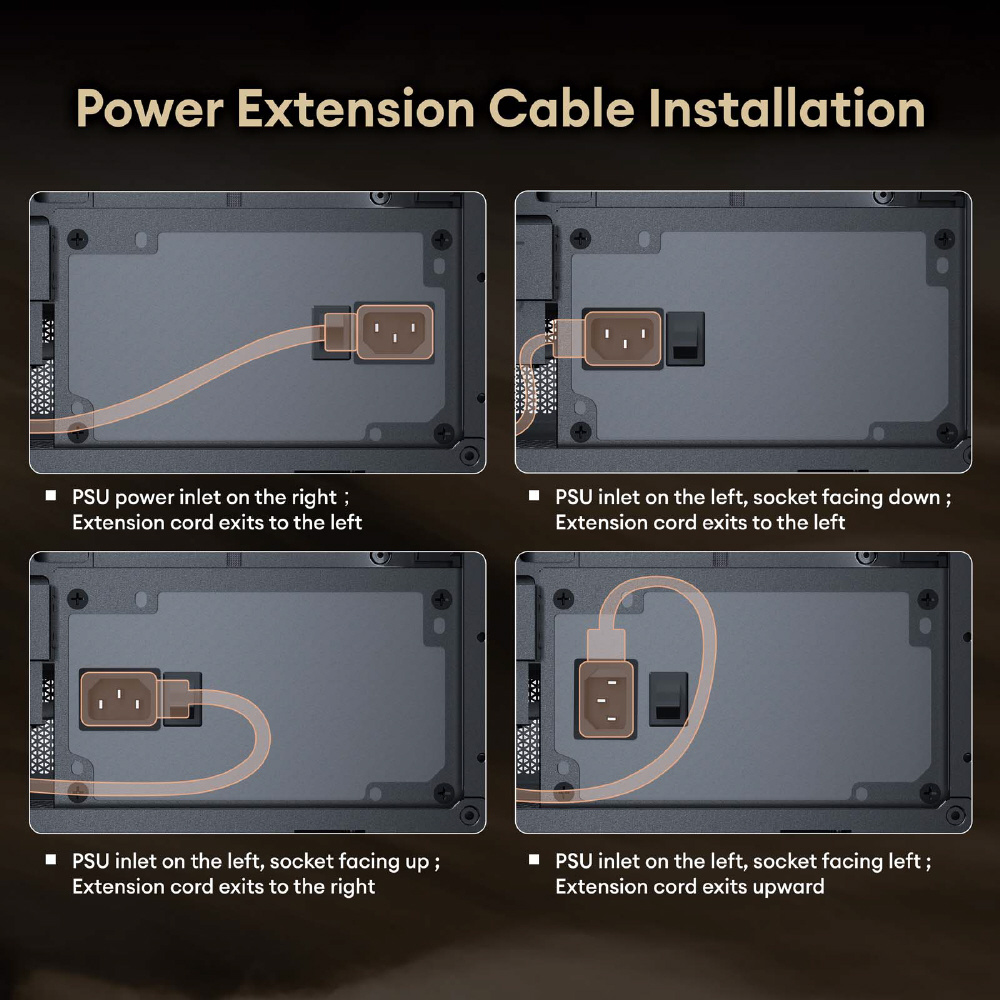 Power Extension Cable Installation

■ PSU power inlet on the right ; Extension cord exits to the left

■ PSU inlet on the left, socket facing down ; Extension cord exits to the left

■ PSU inlet on the left, socket facing up ; Extension cord exits to the right

■ PSU inlet on the left, socket facing left ; Extension cord exits upward