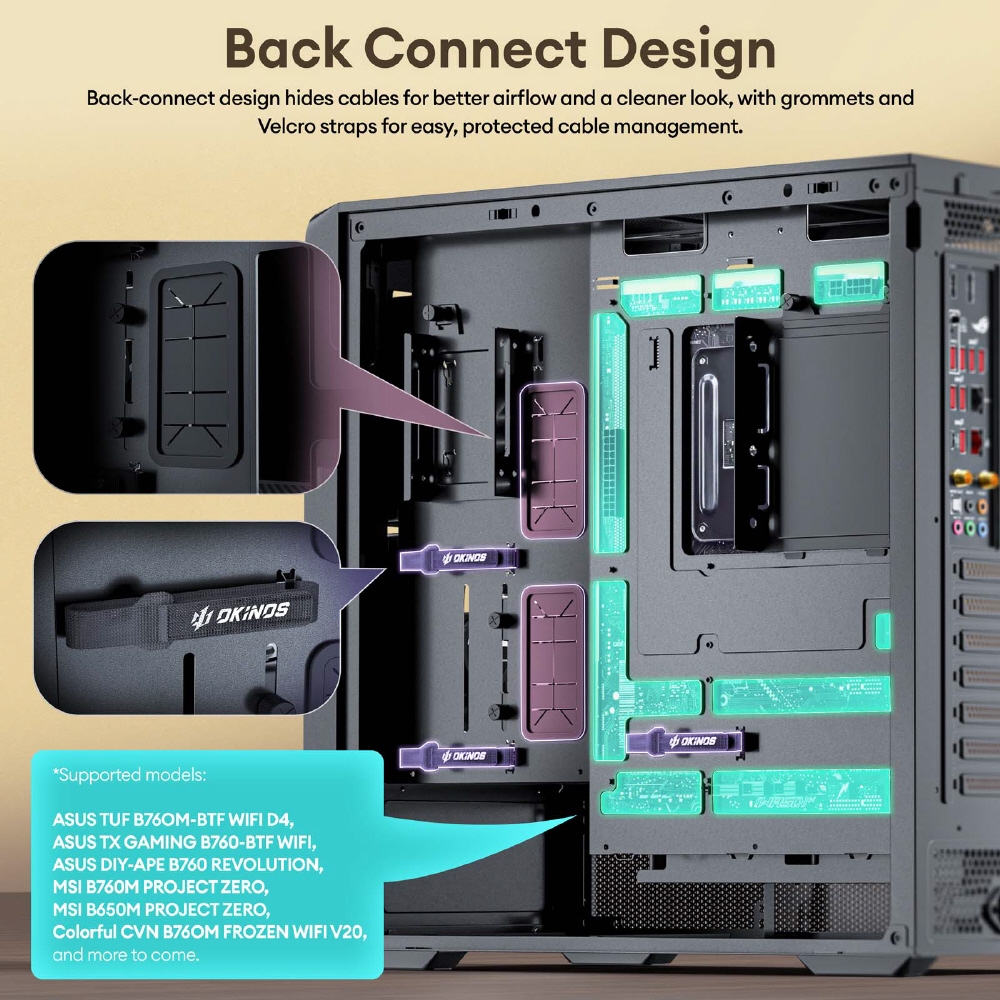 Back Connect Design

Back-connect design hides cables for better airflow and a cleaner look, with grommets and Velcro straps for easy, protected cable management.

OKINOS

OKINOS

OKINOS

OKINOS

*Supported models:

ASUS TUF B760M-BTF WIFI D4,
ASUS TX GAMING B760-BTF WIFI,
ASUS DIY-APE B760 REVOLUTION,
MSI B760M PROJECT ZERO,
MSI B650M PROJECT ZERO,
Colorful CVN B760M FROZEN WIFI V20,
and more to come.