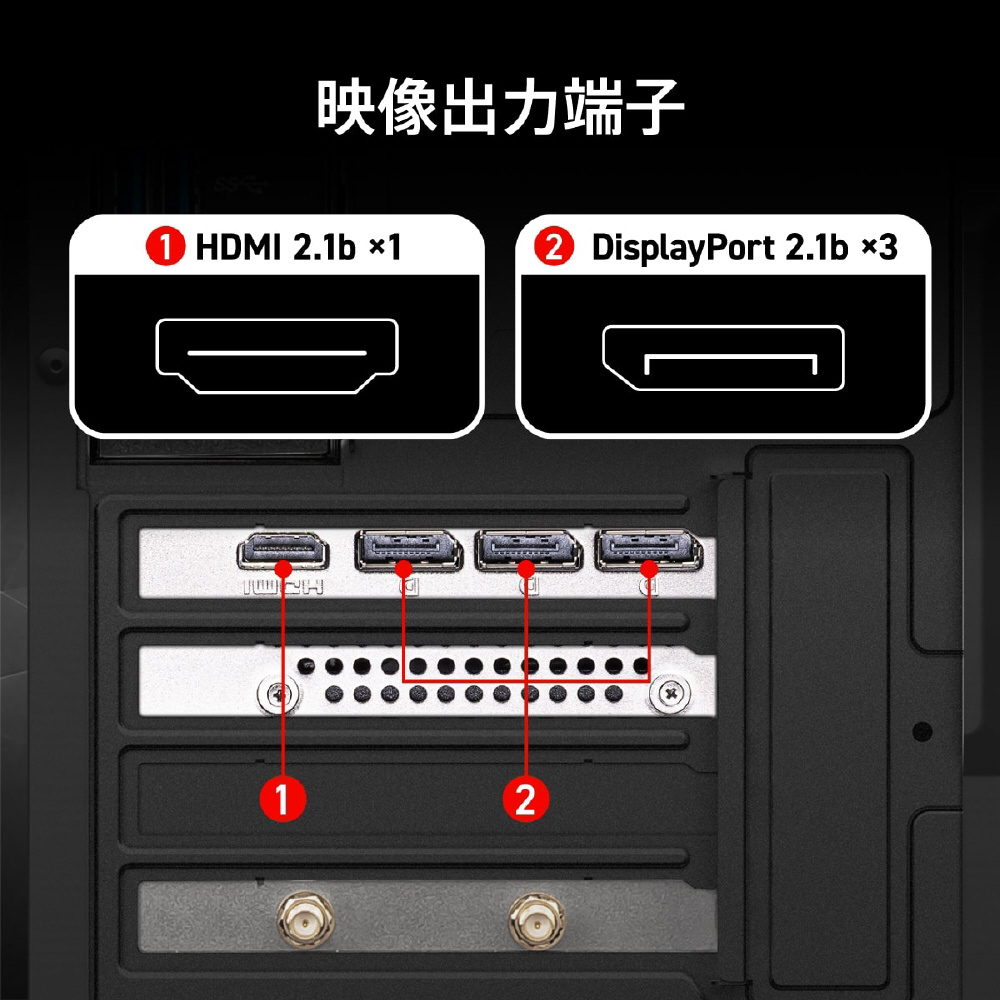 映像出力端子

1 HDMI 2.1b ×1

2 DisplayPort 2.1b ×3

HDMI

1

2