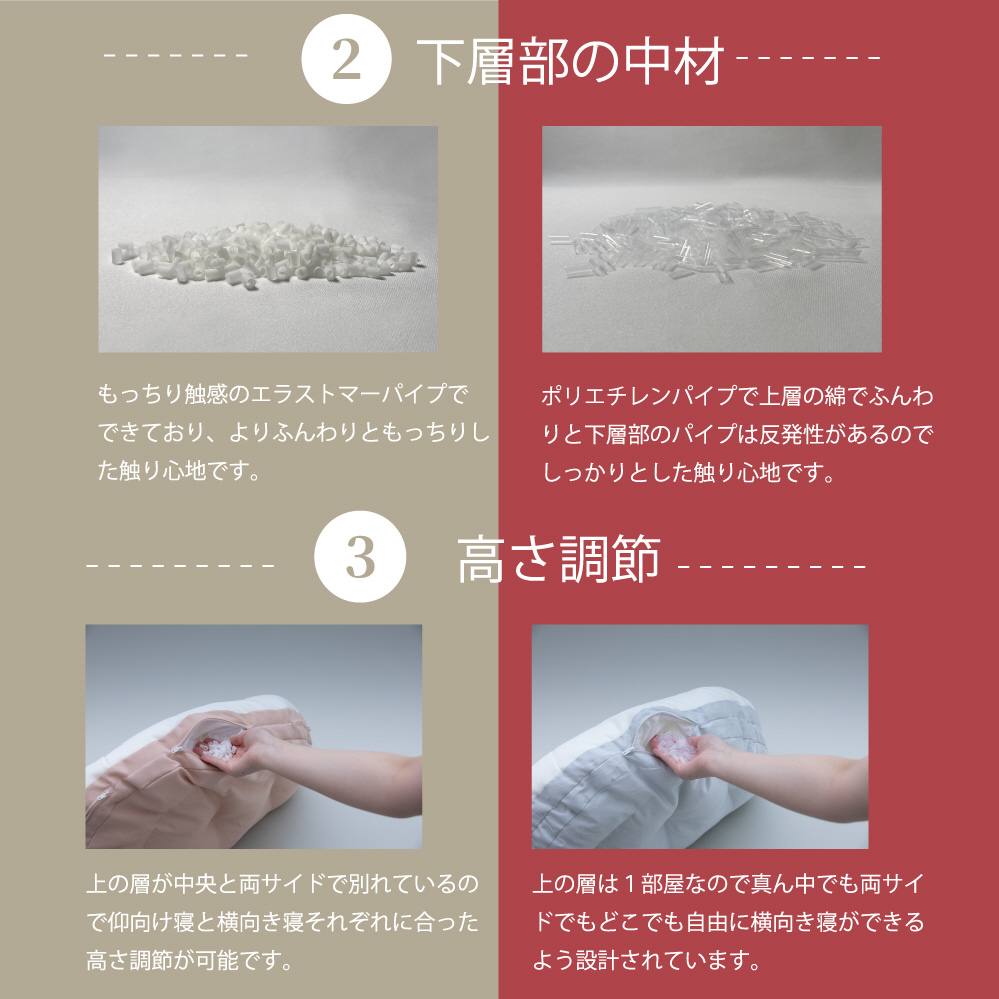 2 下層部の中材

もっちり触感のエラストマーパイプでできており、よりふんわりともっちりした触り心地です。

ポリエチレンパイプで上層の綿でふんわりと下層部のパイプは反発性があるのでしっかりとした触り心地です。

3 高さ調節

上の層が中央と両サイドで別れているので仰向け寝と横向き寝それぞれに合った高さ調節が可能です。

上の層は１部屋なので真ん中でも両サイドでもどこでも自由に横向き寝ができるよう設計されています。