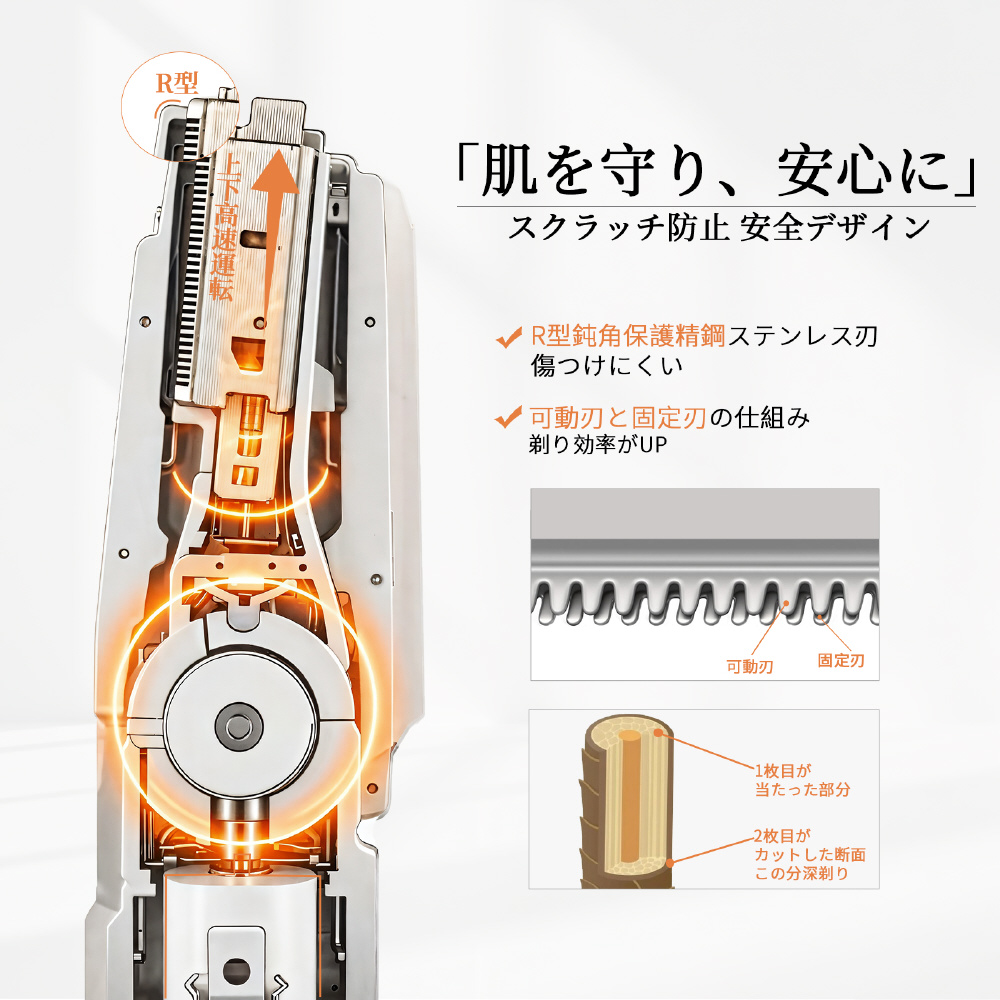 R型

上下高速運転

「肌を守り、安心に」
スクラッチ防止 安全デザイン

R型鈍角保護精鋼ステンレス刃
傷つけにくい

可動刃と固定刃の仕組み
剃り効率がUP

可動刃
固定刃

1枚目が
当たった部分

2枚目が
カットした断面
この分深剃り