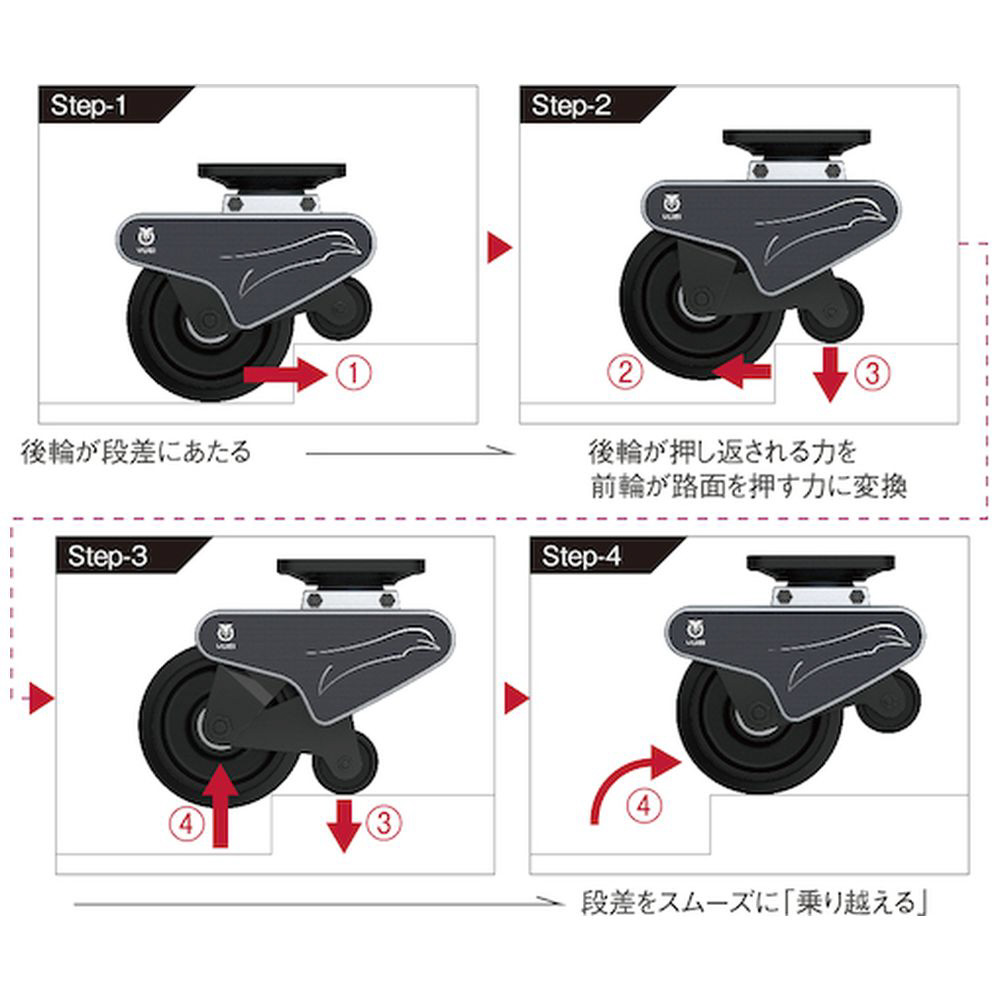 Step-1

①

後輪が段差にあたる

Step-2

②

③

後輪が押し返される力を
前輪が路面を押す力に変換

Step-3

④

③

Step-4

④

段差をスムーズに「乗り越える」