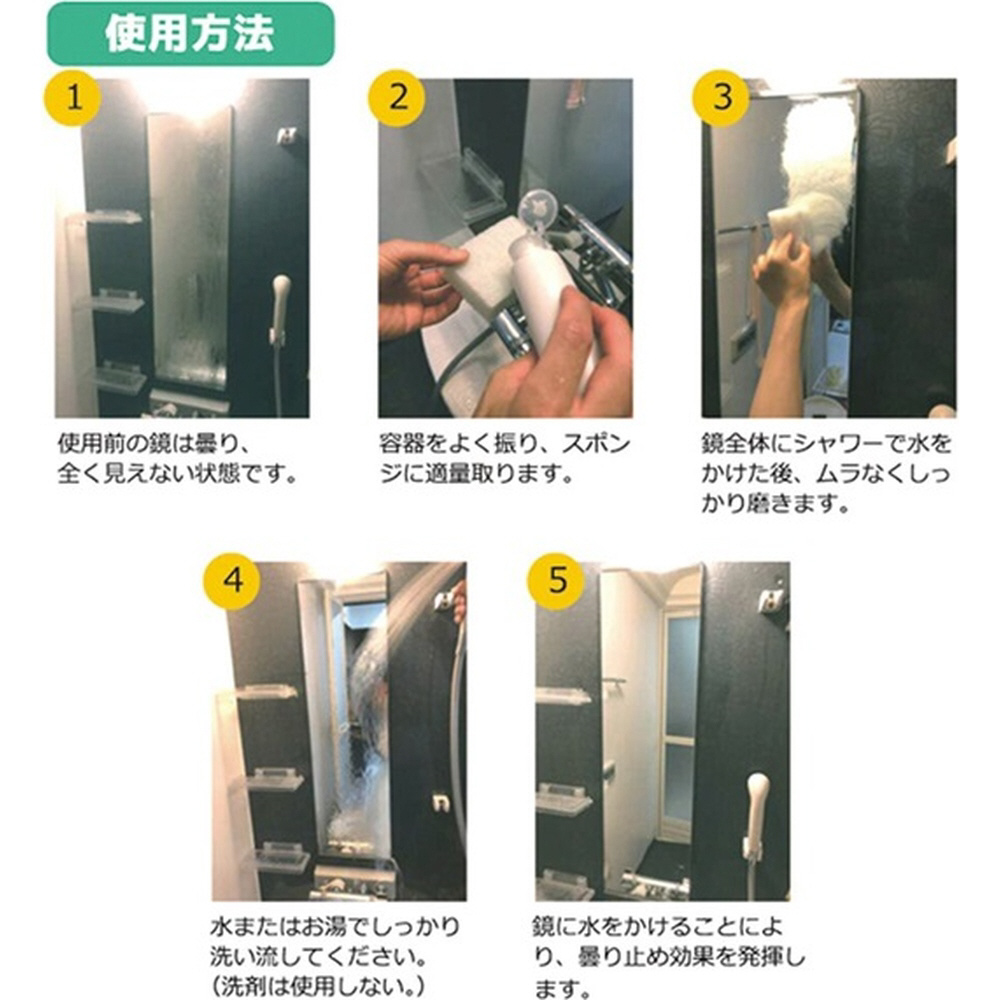 使用方法

1

使用前の鏡は曇り、全く見えない状態です。

2

容器をよく振り、スポンジに適量取ります。

3

鏡全体にシャワーで水をかけた後、ムラなくしっかり磨きます。

4

水またはお湯でしっかり洗い流してください。
(洗剤は使用しない。)

5

鏡に水をかけることにより、曇り止め効果を発揮します。