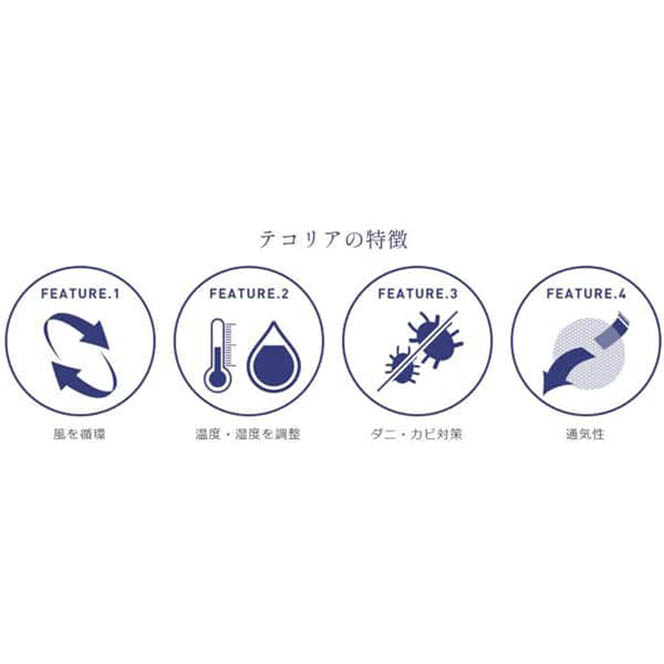 テコリアの特徴

FEATURE.1
風を循環

FEATURE.2
温度・湿度を調整

FEATURE.3
ダニ・カビ対策

FEATURE.4
通気性