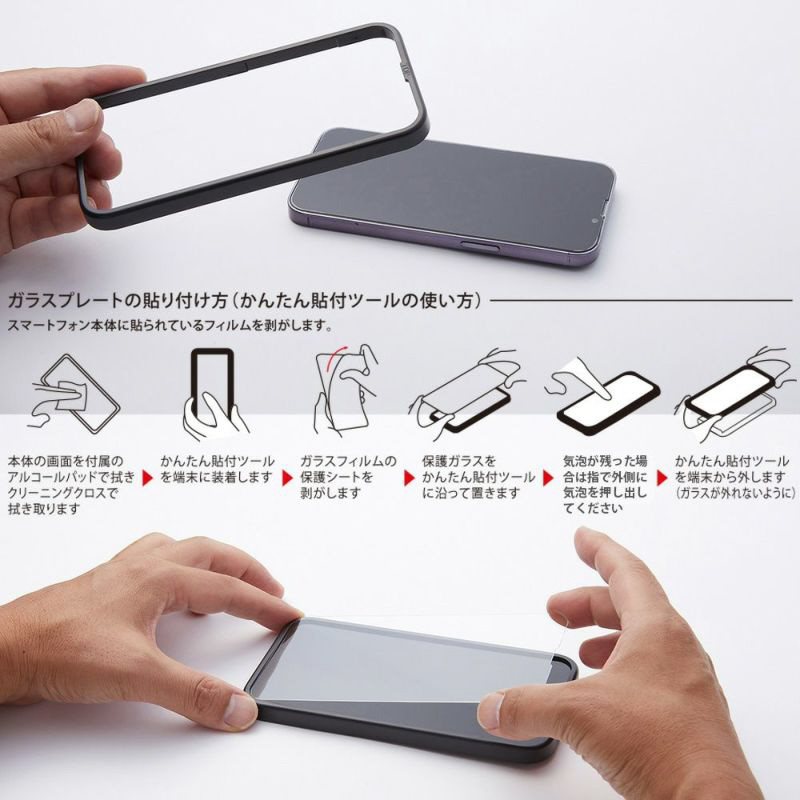 ガラスプレートの貼り付け方（かんたん貼付ツールの使い方）

スマートフォン本体に貼られているフィルムを剥がします。

本体の画面を付属のアルコールパッドで拭きクリーニングクロスで拭き取ります

かんたん貼付ツールを端末に装着します

ガラスフィルムの保護シートを剥がします

保護ガラスをかんたん貼付ツールに沿って置きます

気泡が残った場合は指で外側に気泡を押し出してください

かんたん貼付ツールを端末から外します（ガラスが外れないように）