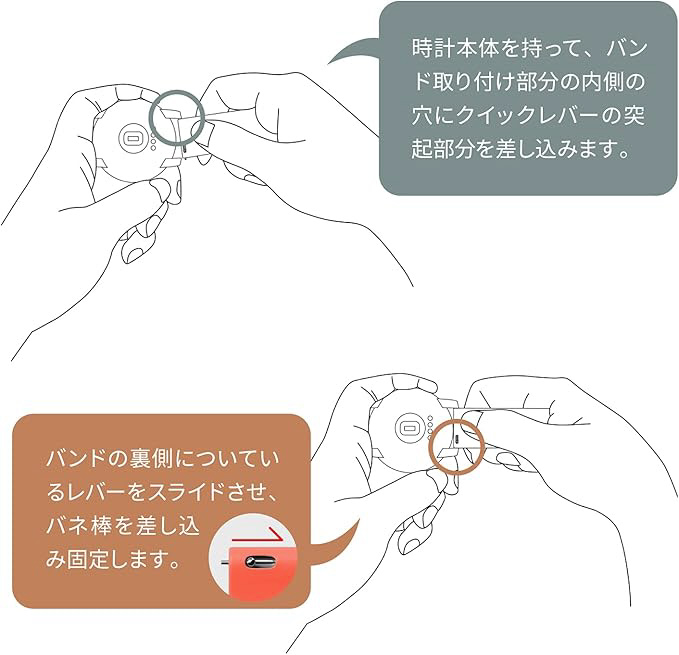 時計本体を持って、バンド取り付け部分の内側の穴にクイックレバーの突起部分を差し込みます。

バンドの裏側についているレバーをスライドさせ、バネ棒を差し込み固定します。