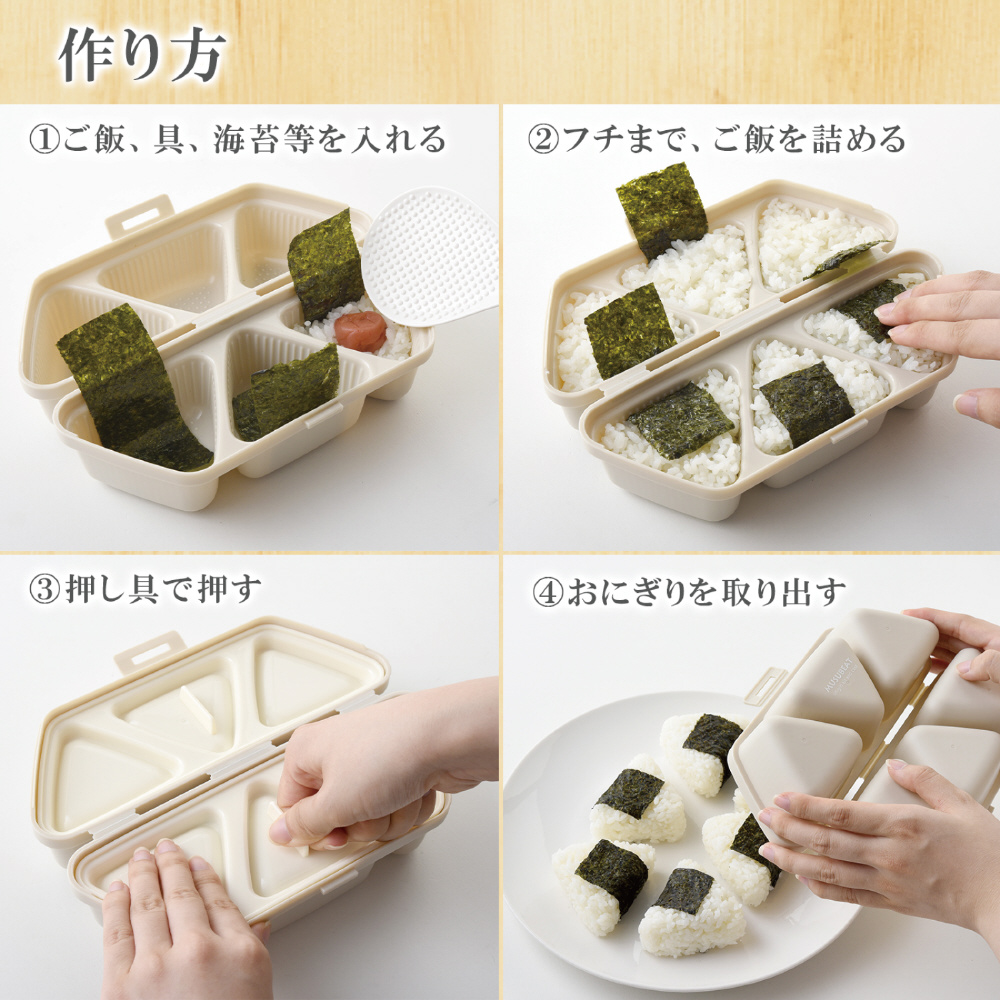 作り方

①ご飯、具、海苔等を入れる

②フチまで、ご飯を詰める

③押し具で押す

④おにぎりを取り出す