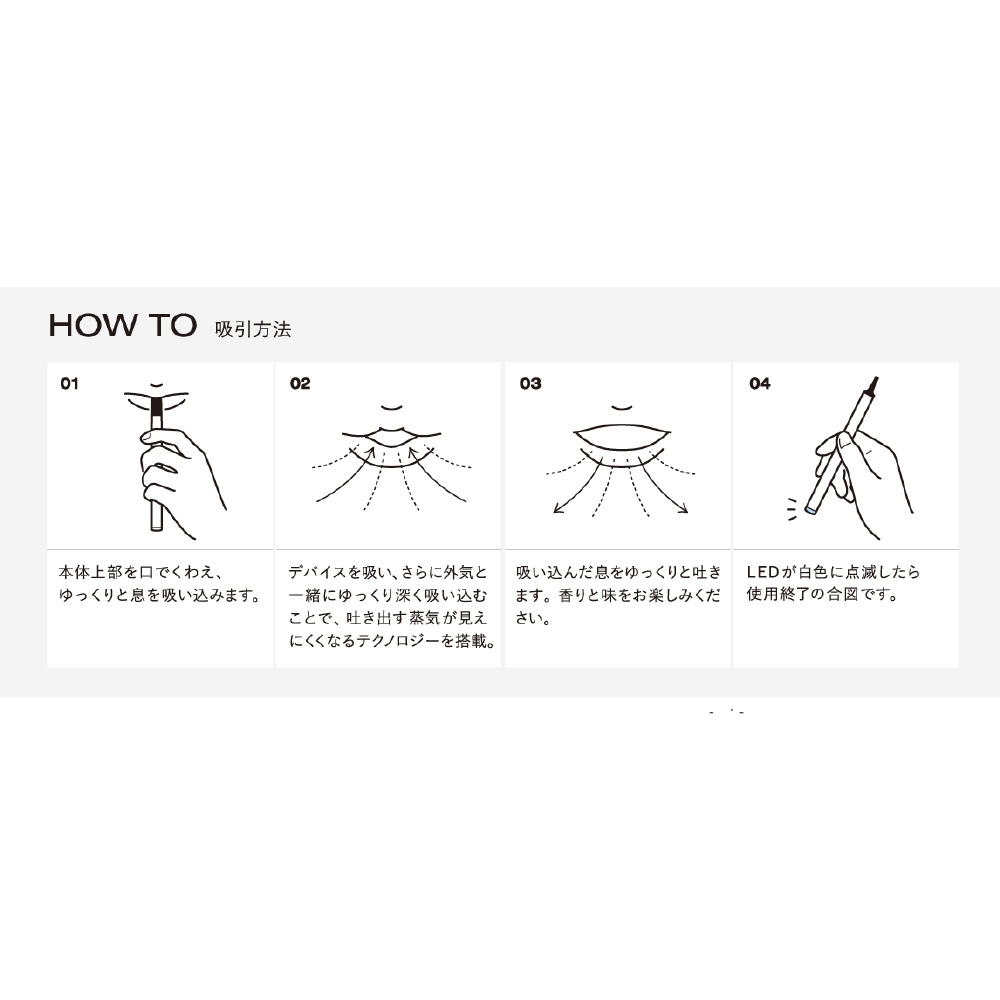 HOW TO 吸引方法

01

本体上部を口でくわえ、ゆっくりと息を吸い込みます。

02

デバイスを吸い、さらに外気と一緒にゆっくり深く吸い込むことで、吐き出す蒸気が見えにくくなるテクノロジーを搭載。

03

吸い込んだ息をゆっくりと吐きます。香りと味をお楽しみください。

04

LEDが白色に点滅したら使用終了の合図です。