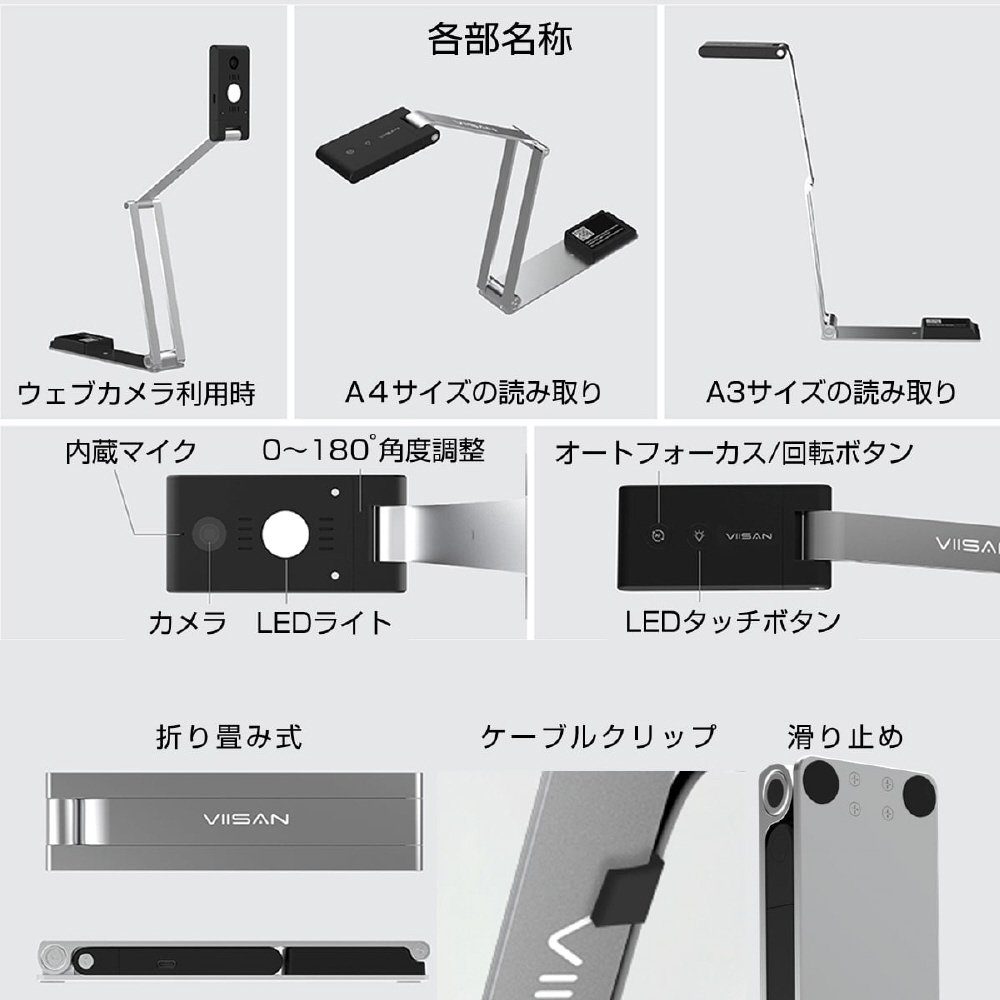 各部名称

ウェブカメラ利用時

A4サイズの読み取り

A3サイズの読み取り

内蔵マイク

0～180°角度調整

カメラ

LEDライト

オートフォーカス/回転ボタン

VIISAN

VIISAN

LEDタッチボタン

折り畳み式

VIISAN

ケーブルクリップ

滑り止め