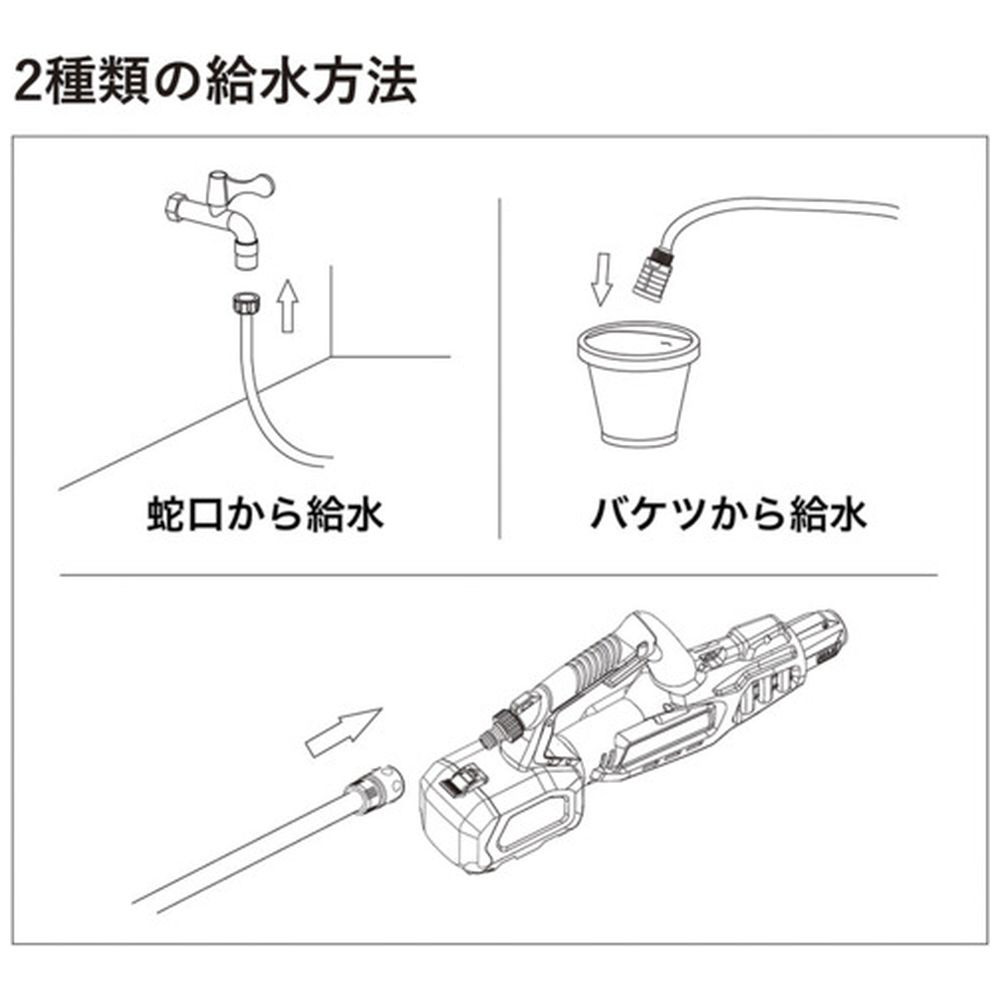 2種類の給水方法

蛇口から給水

バケツから給水